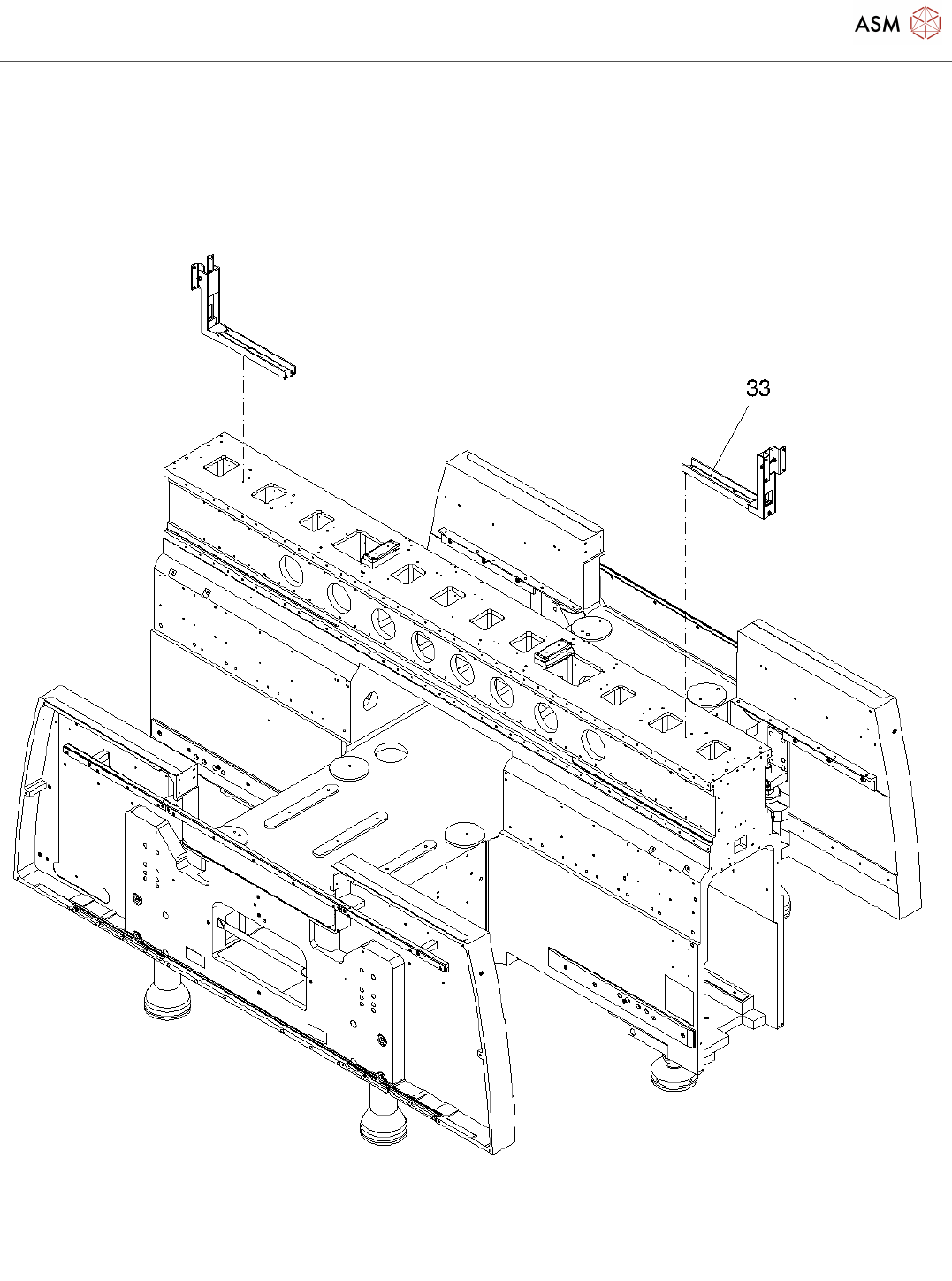 ASM

33