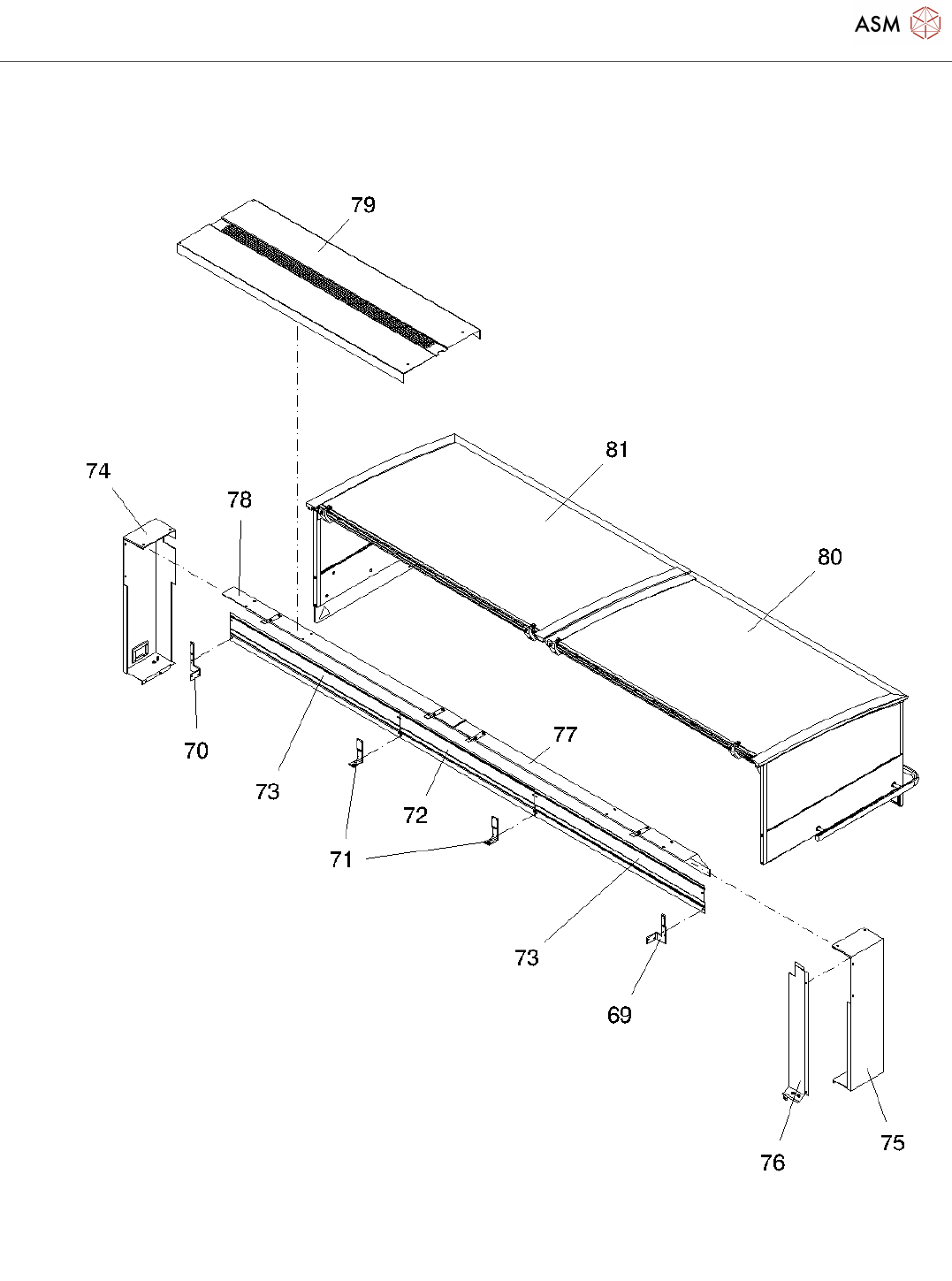 ASM

79

81

74

78

80

70

73

77

72

71

73

69

76

75