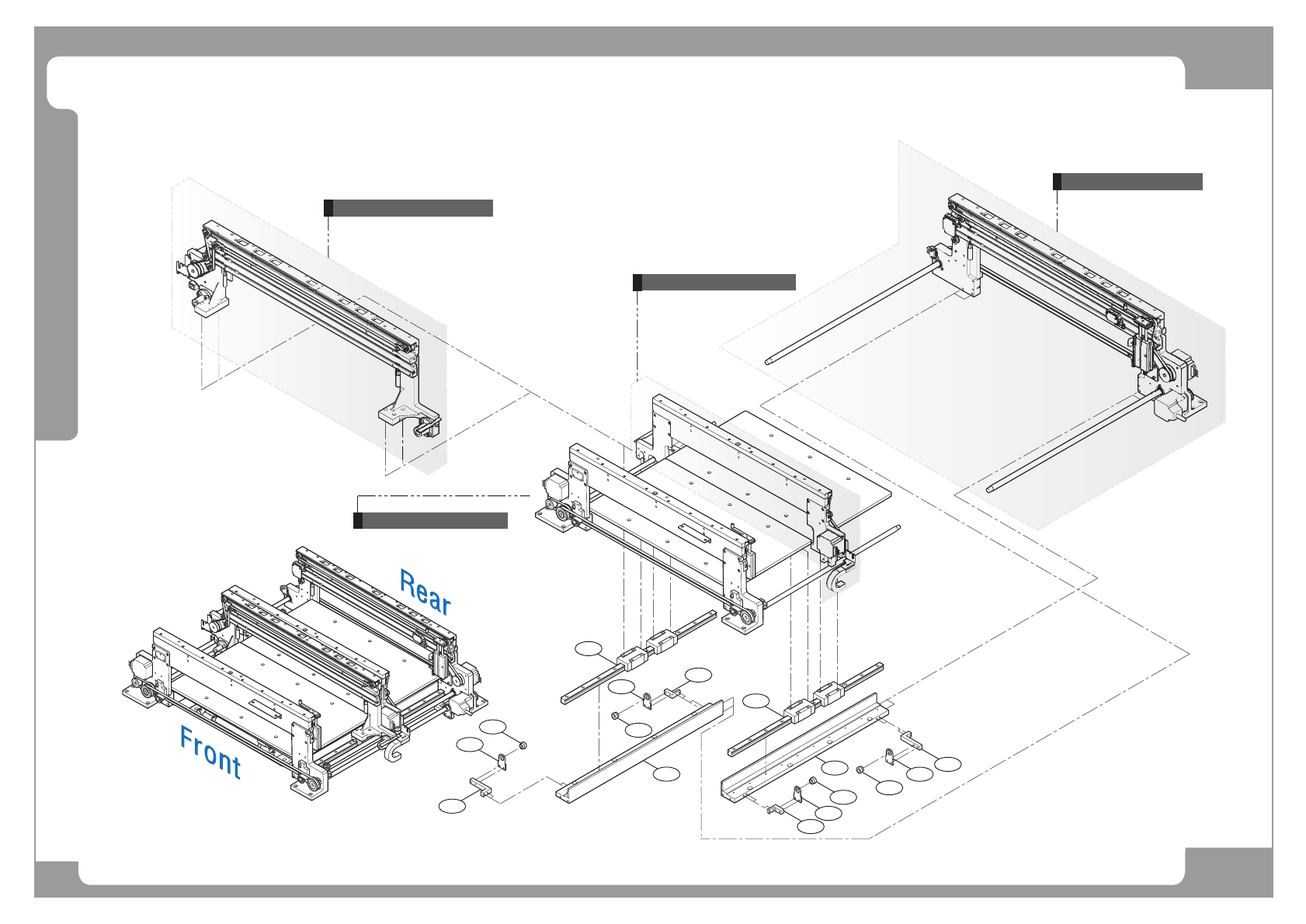 Rear

Front