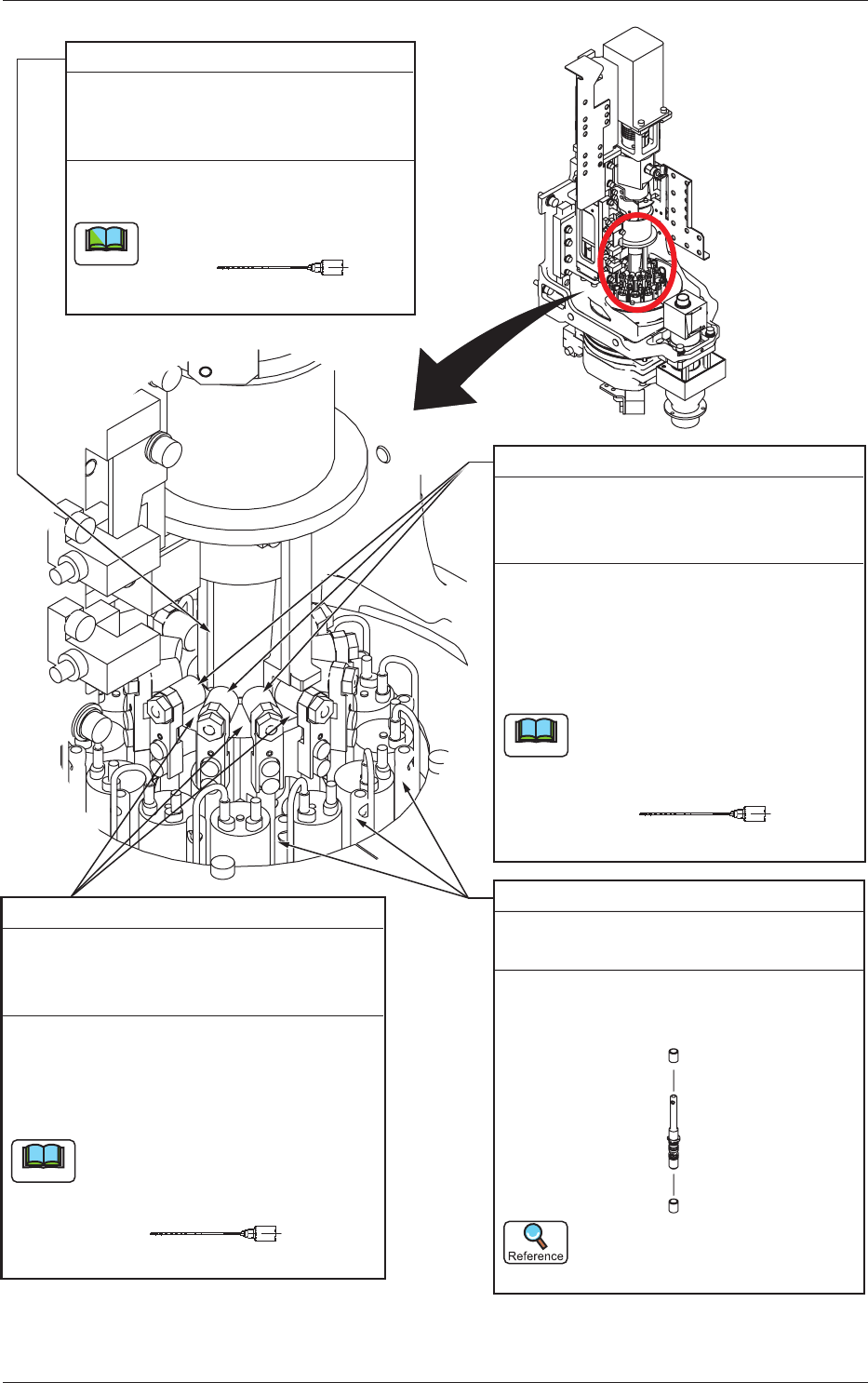 Reference