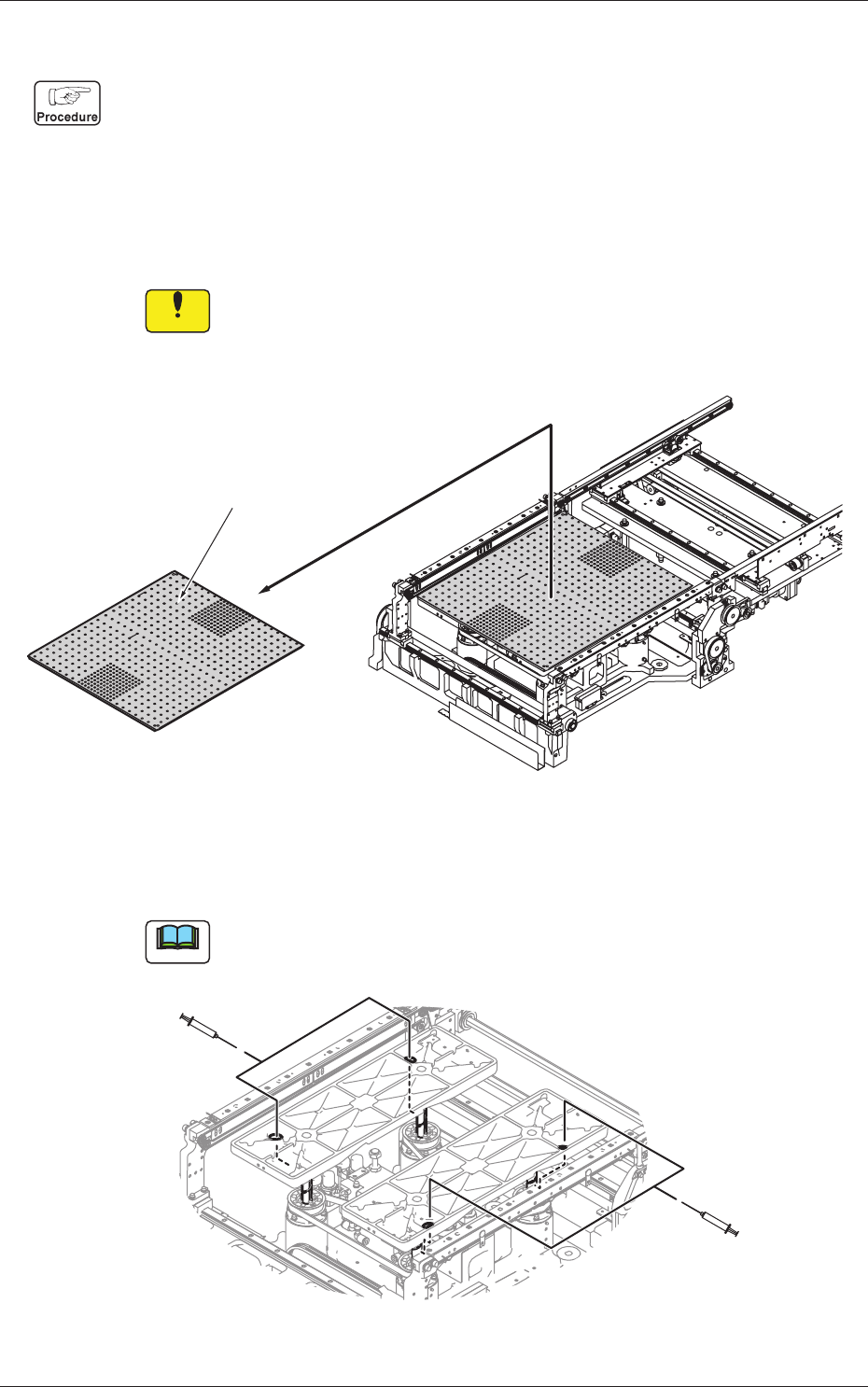 Procedure