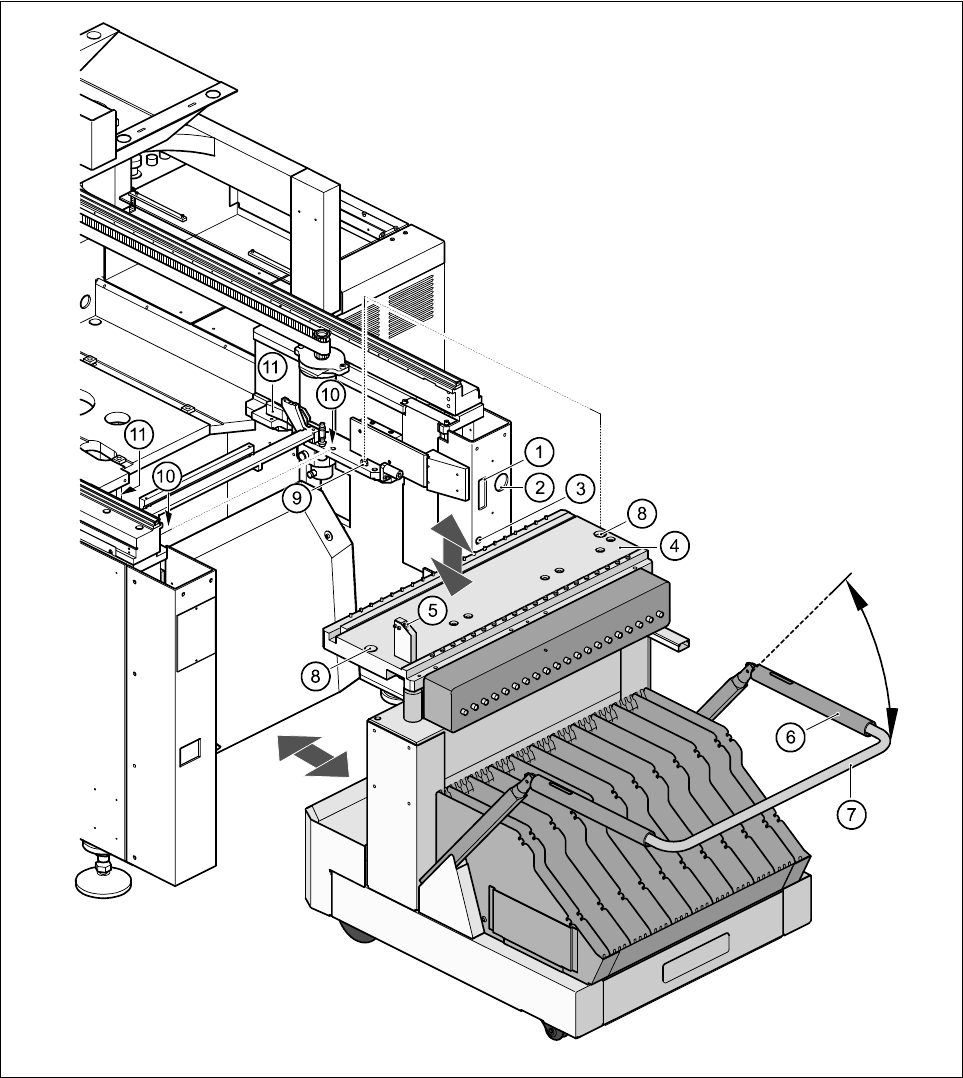 11
10
11
10
9
1
2
3
8
4
5
8
6
7