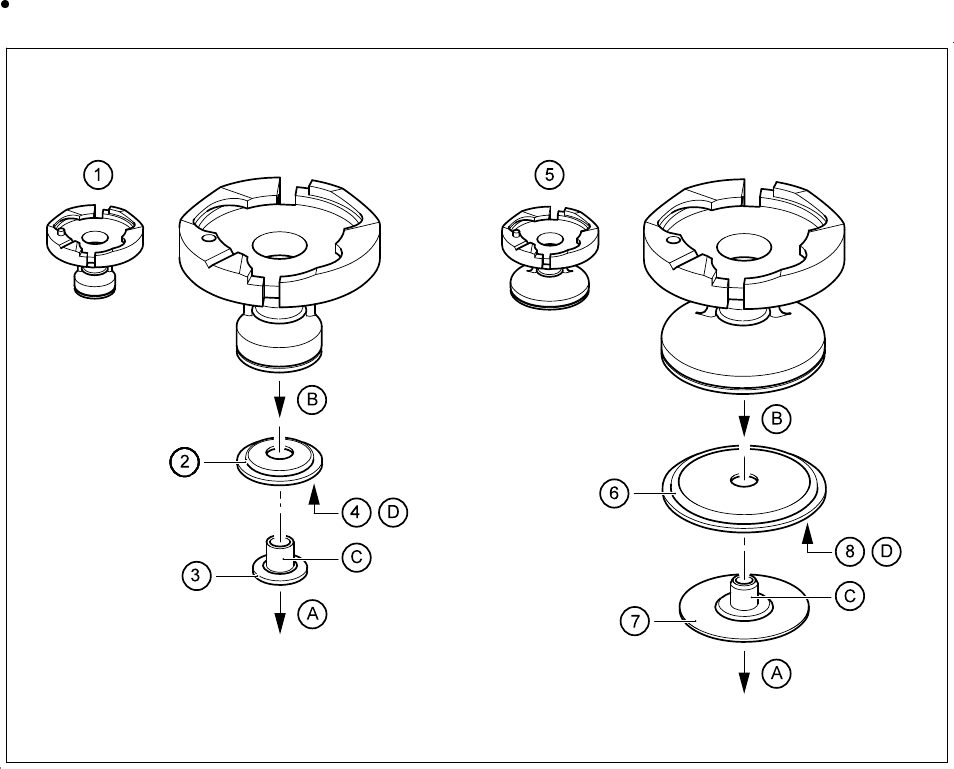 1
B
2
4 D
C
3
A
5
B
6
8 D
C
7
A