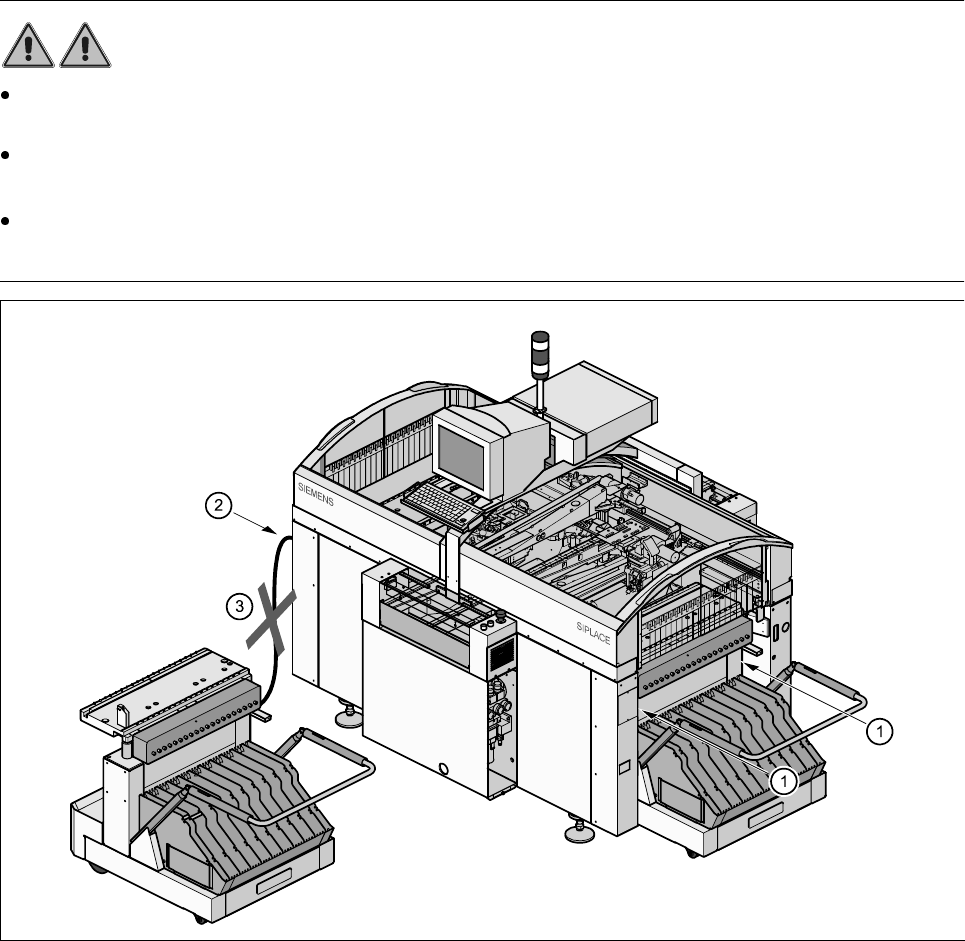 SIEMENS

SIPLACE

2

3

1

1