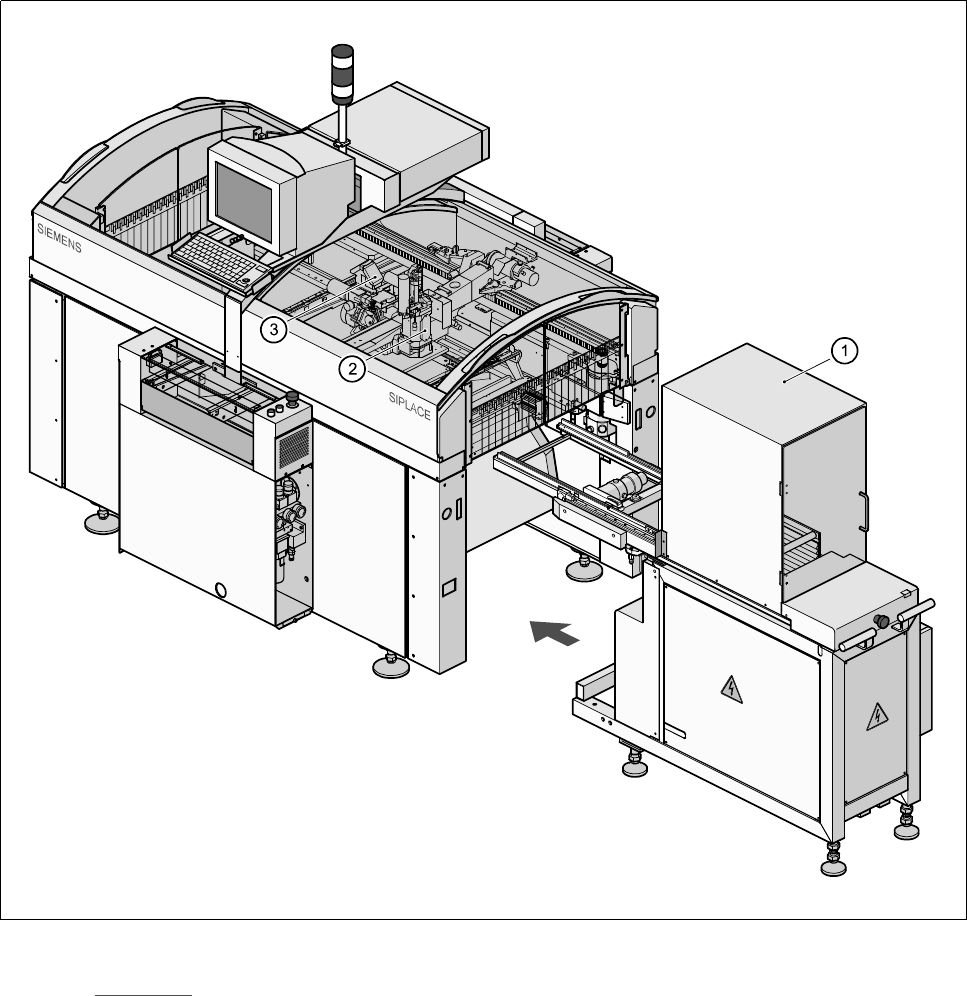 SIEMENS

3

2

SIPLACE

1