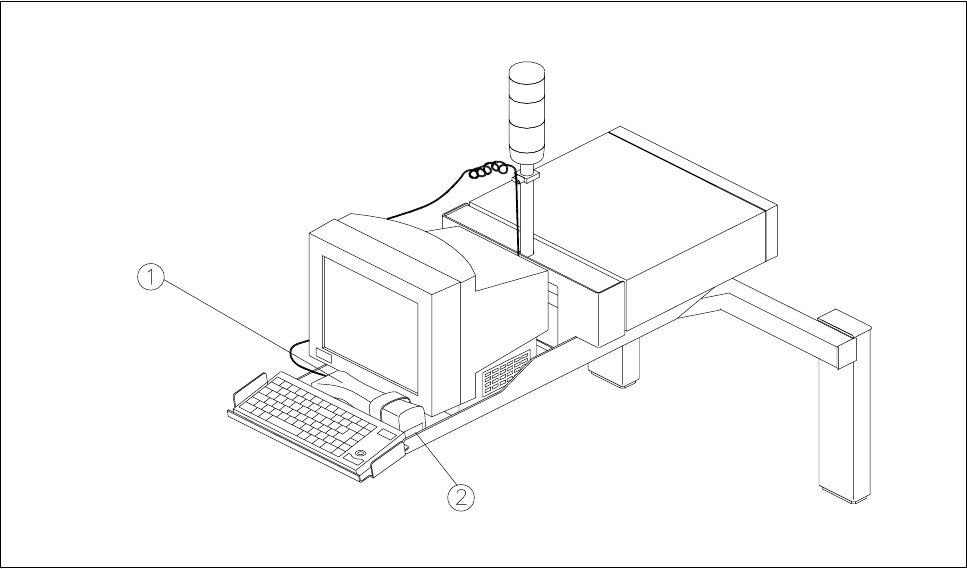 1

2