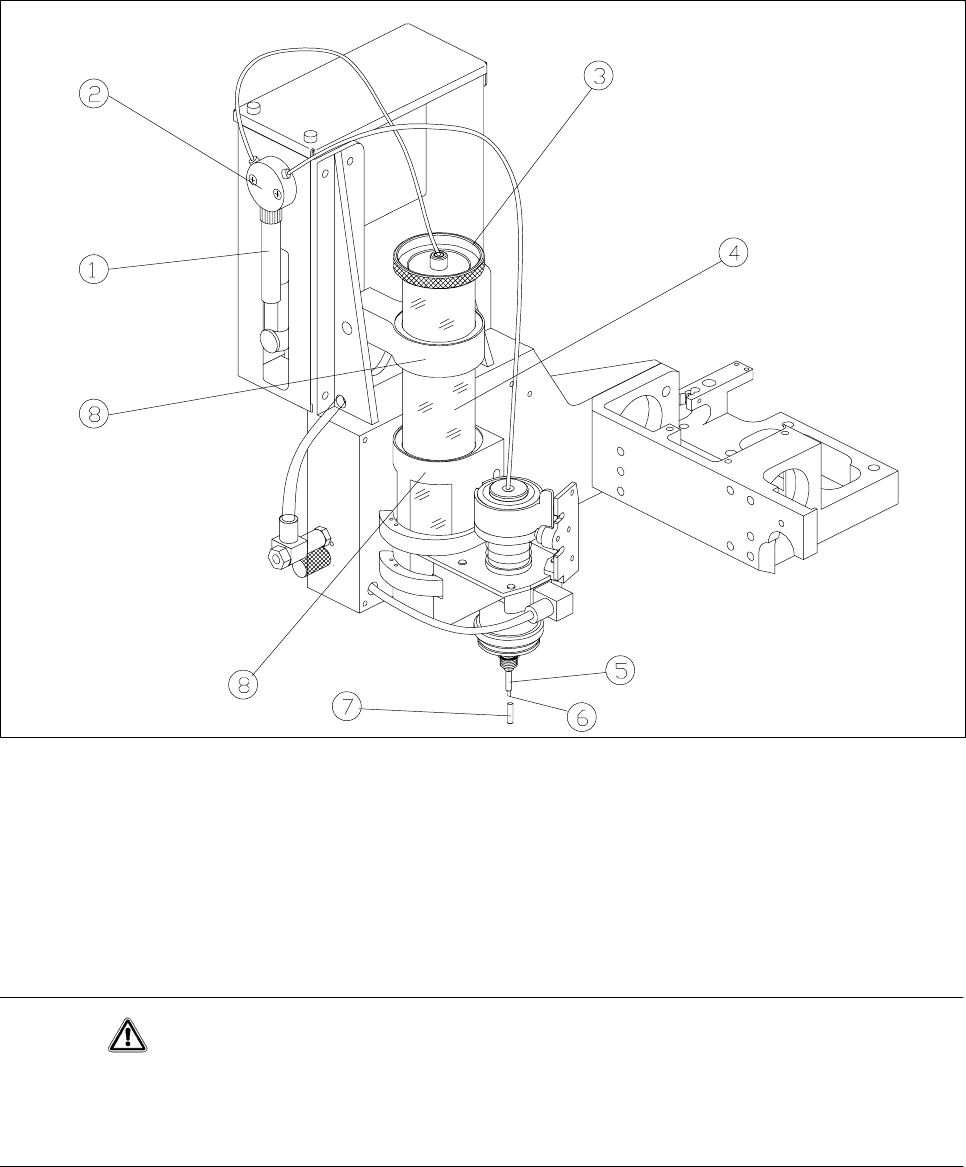 2
3
1
4
8
8
5
7
6