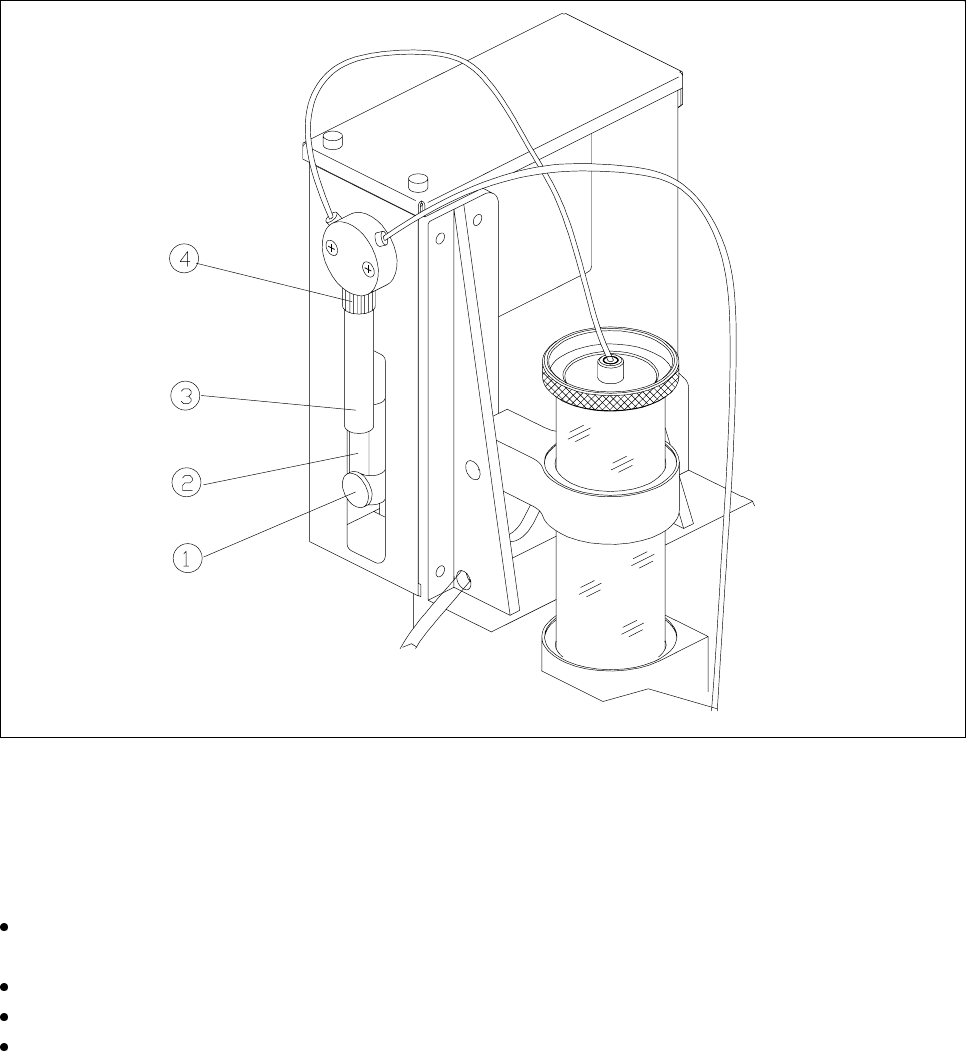 4

3

2

1