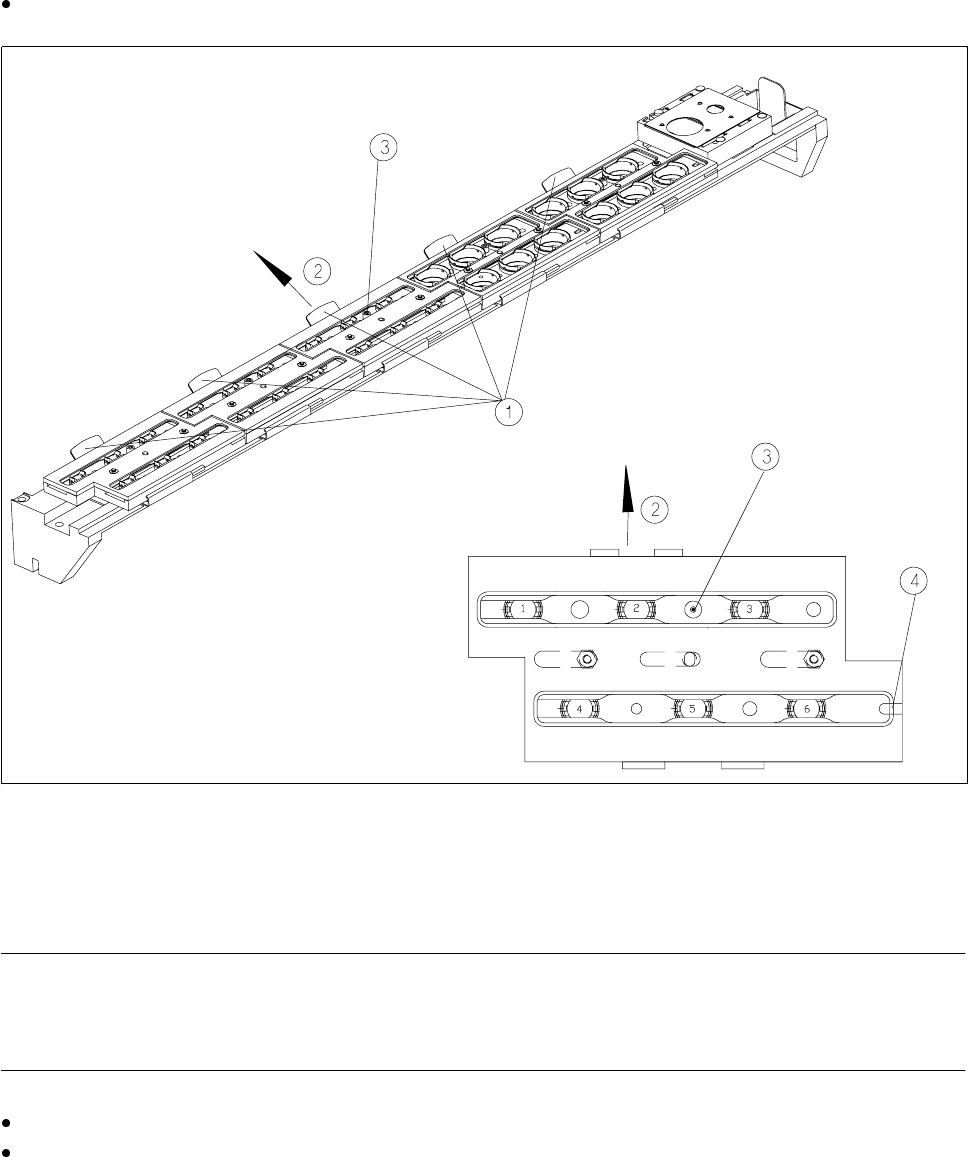 3
2
1
3
2
4
1
2
3
4
5
6