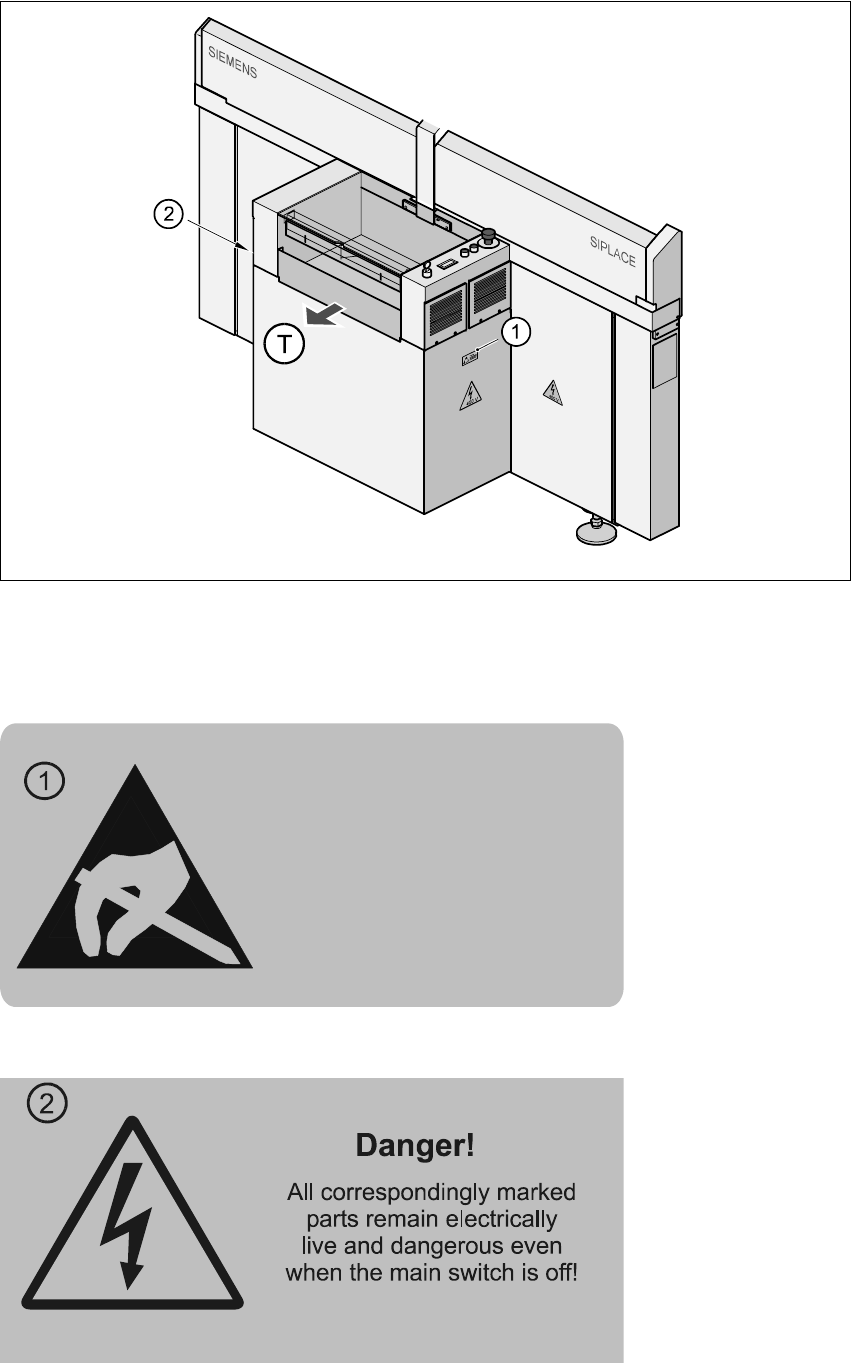 SIEMENS

SIPLACE

2

T

1

1

2

Danger!

All correspondingly marked parts remain electrically live and dangerous even when the main switch is off!