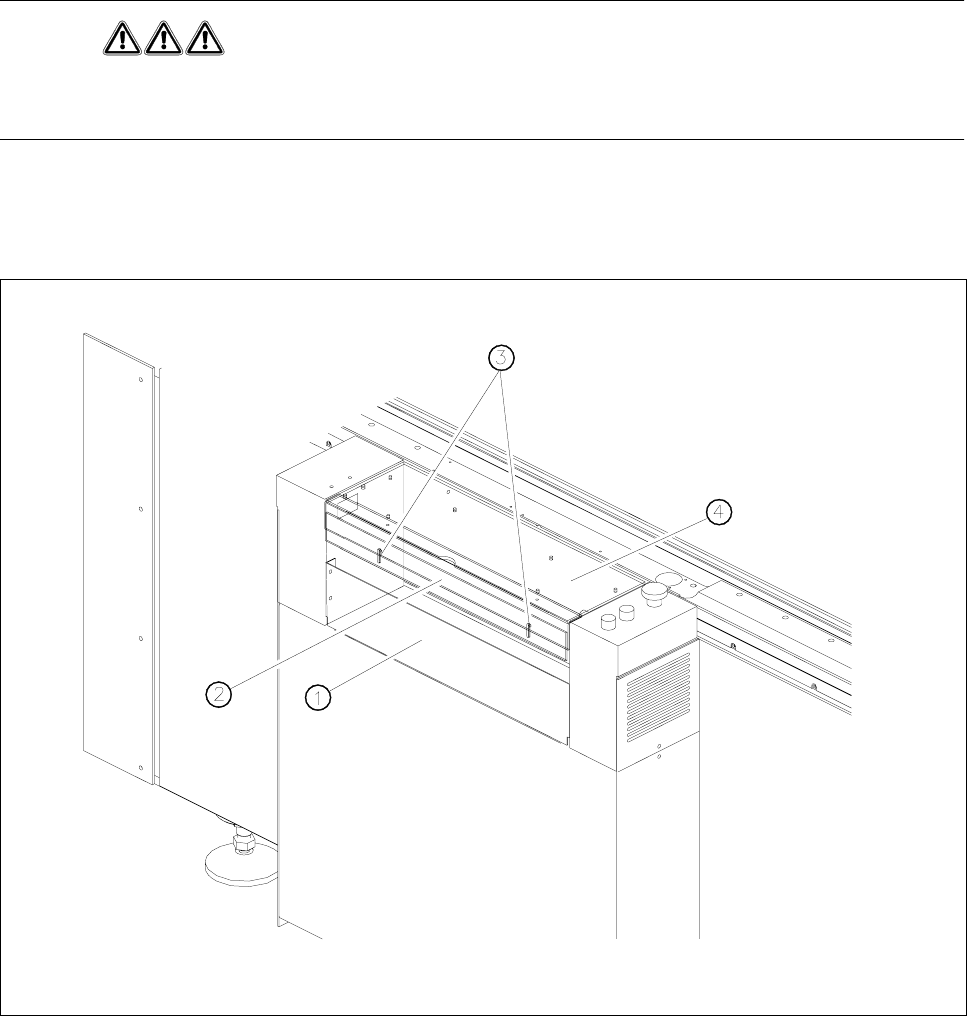 3

4

2

1