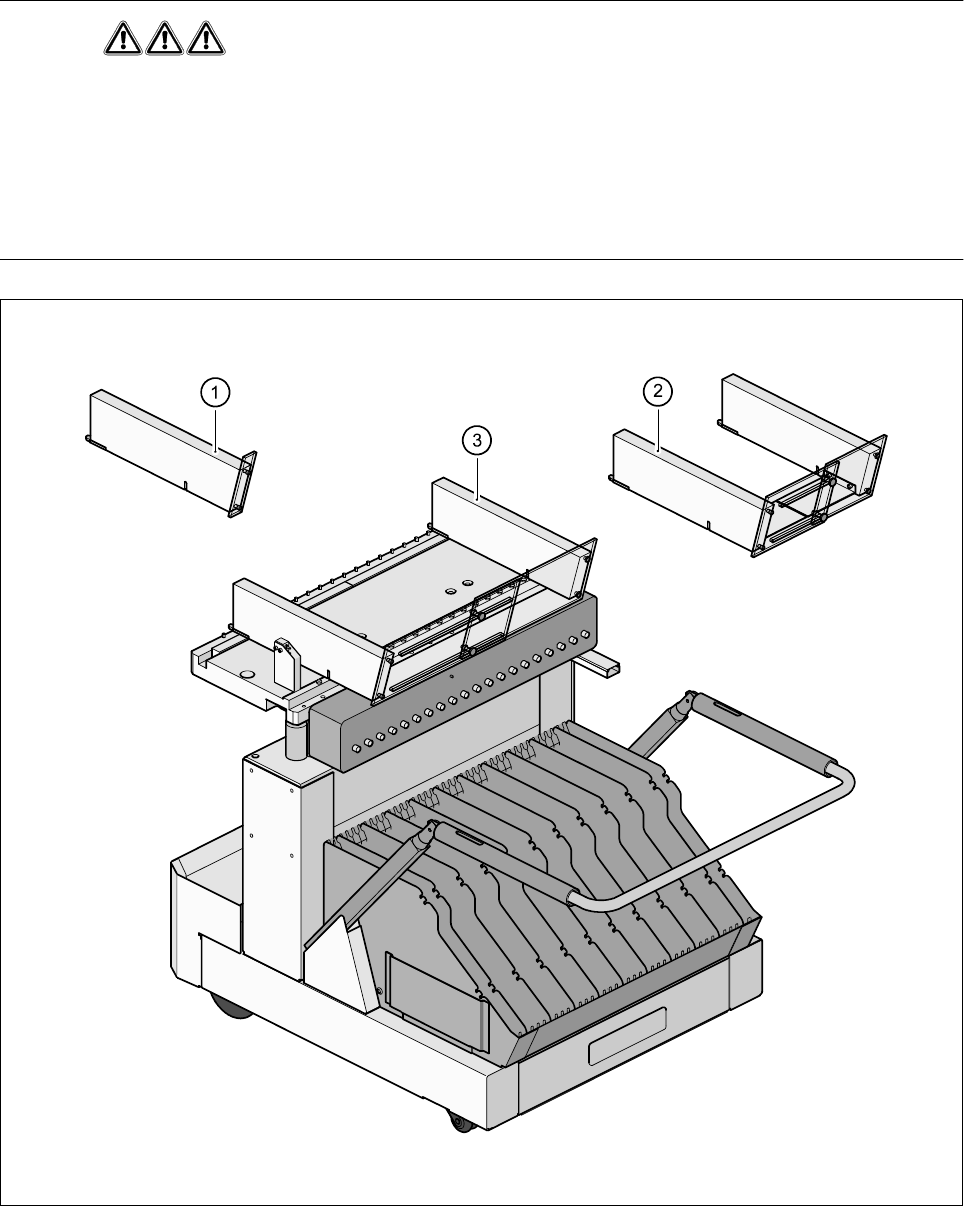 1

2

3