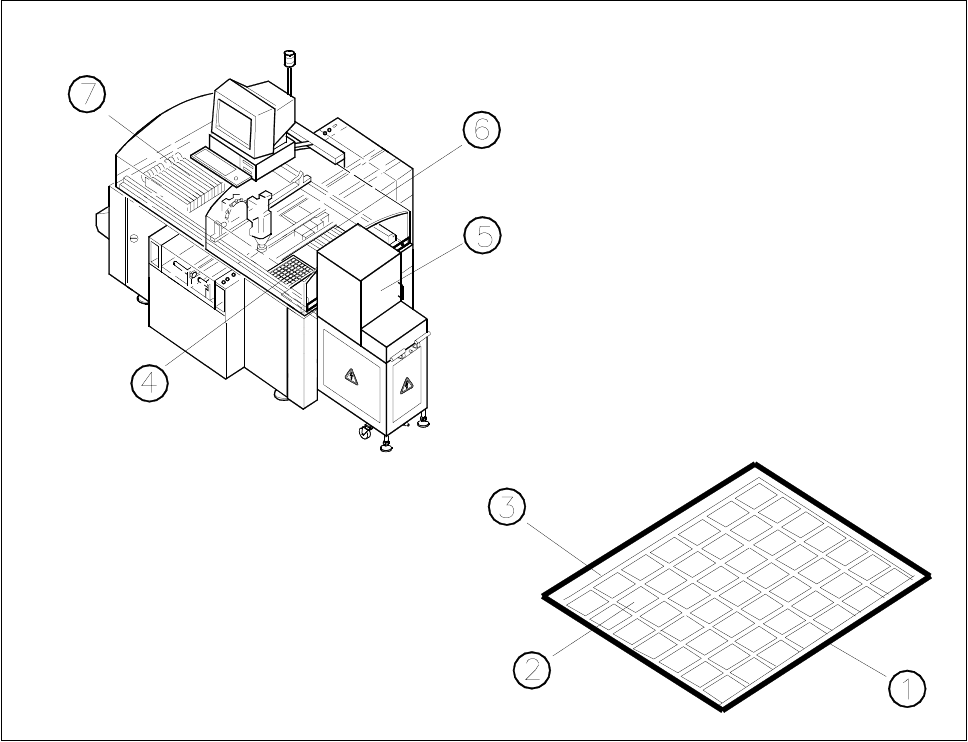 7
6
5
4
3
2
1