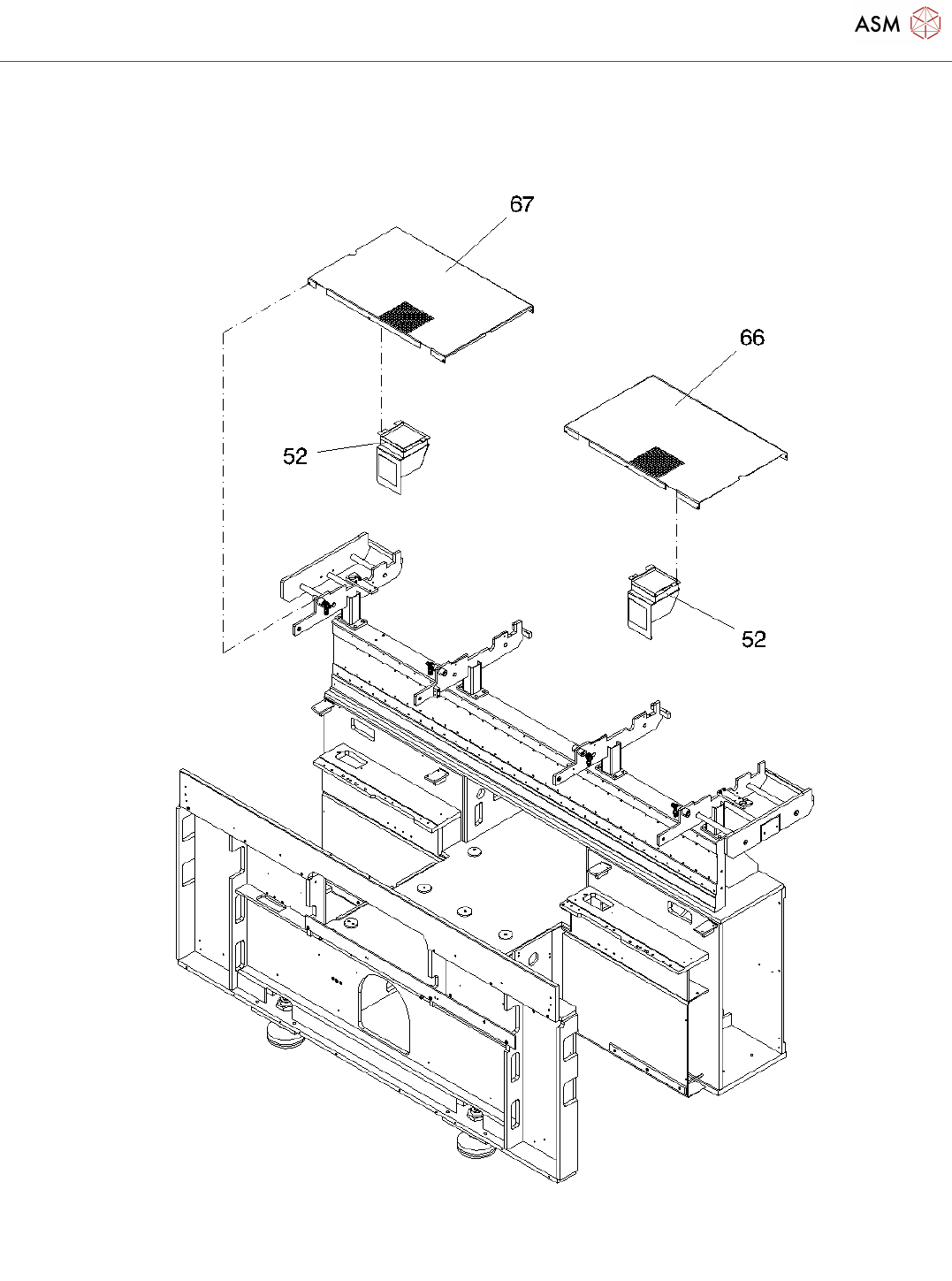 ASM

67

66

52

52