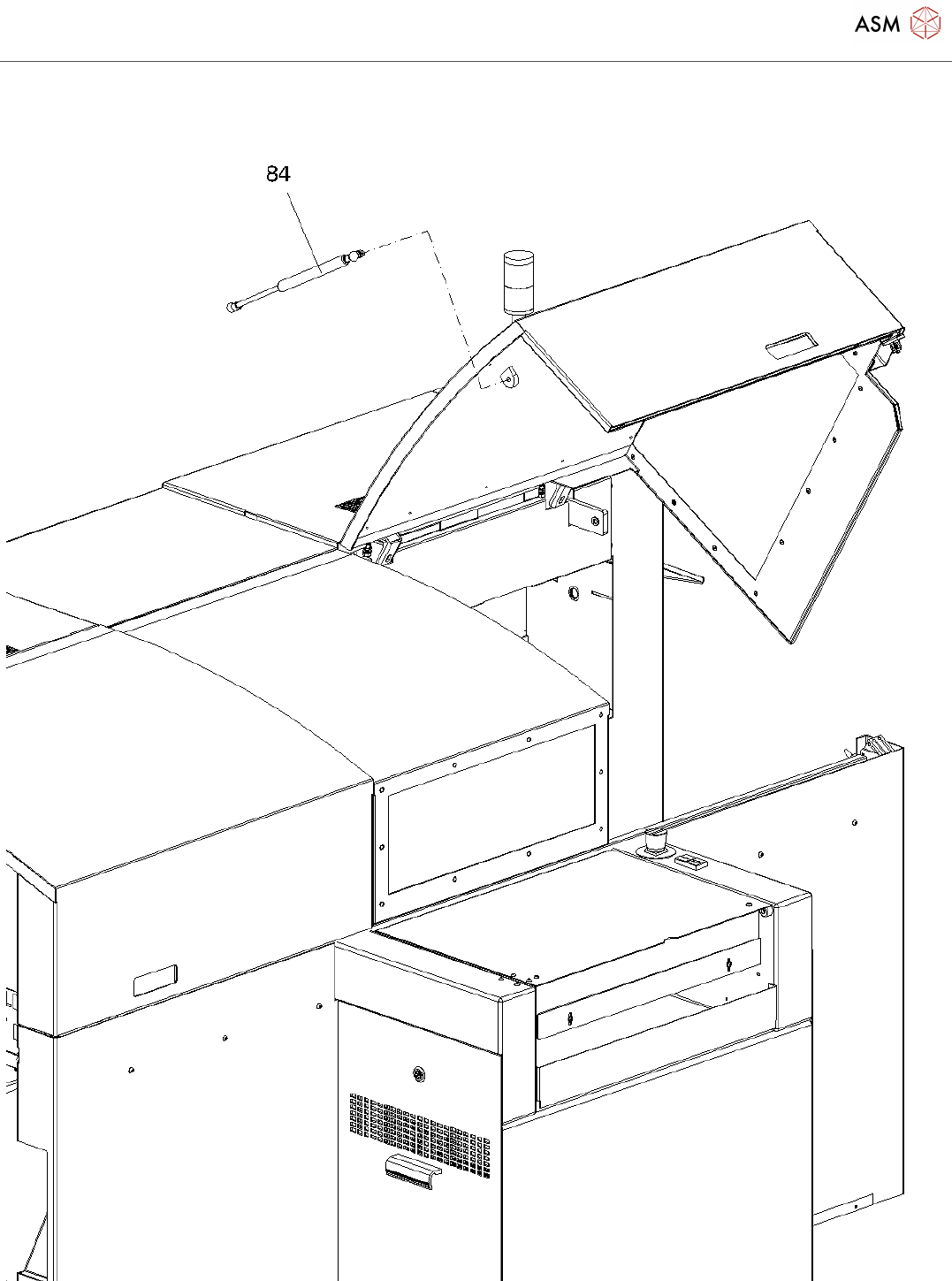 ASM

84