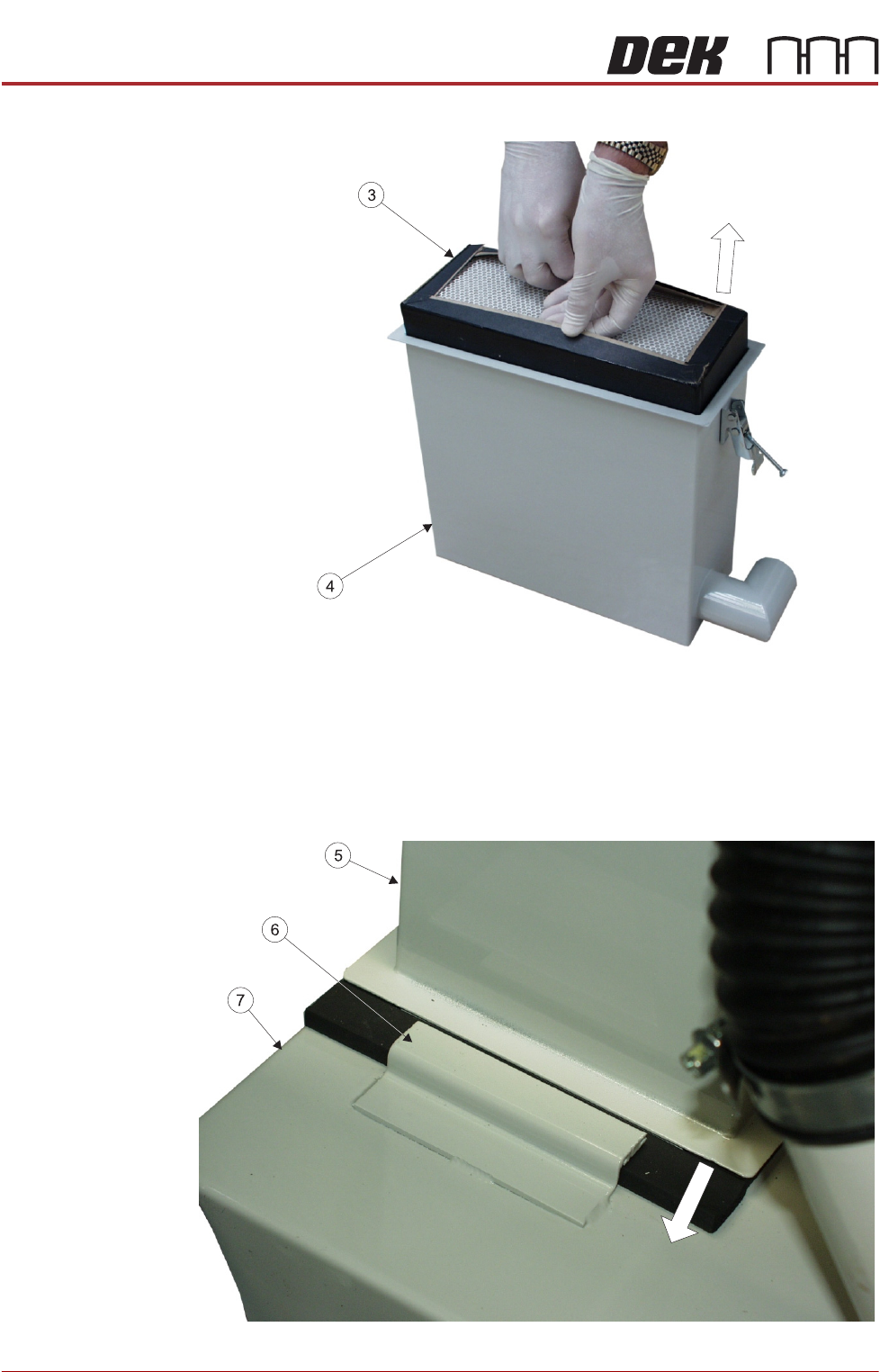 DEK

3

4

5

6

7