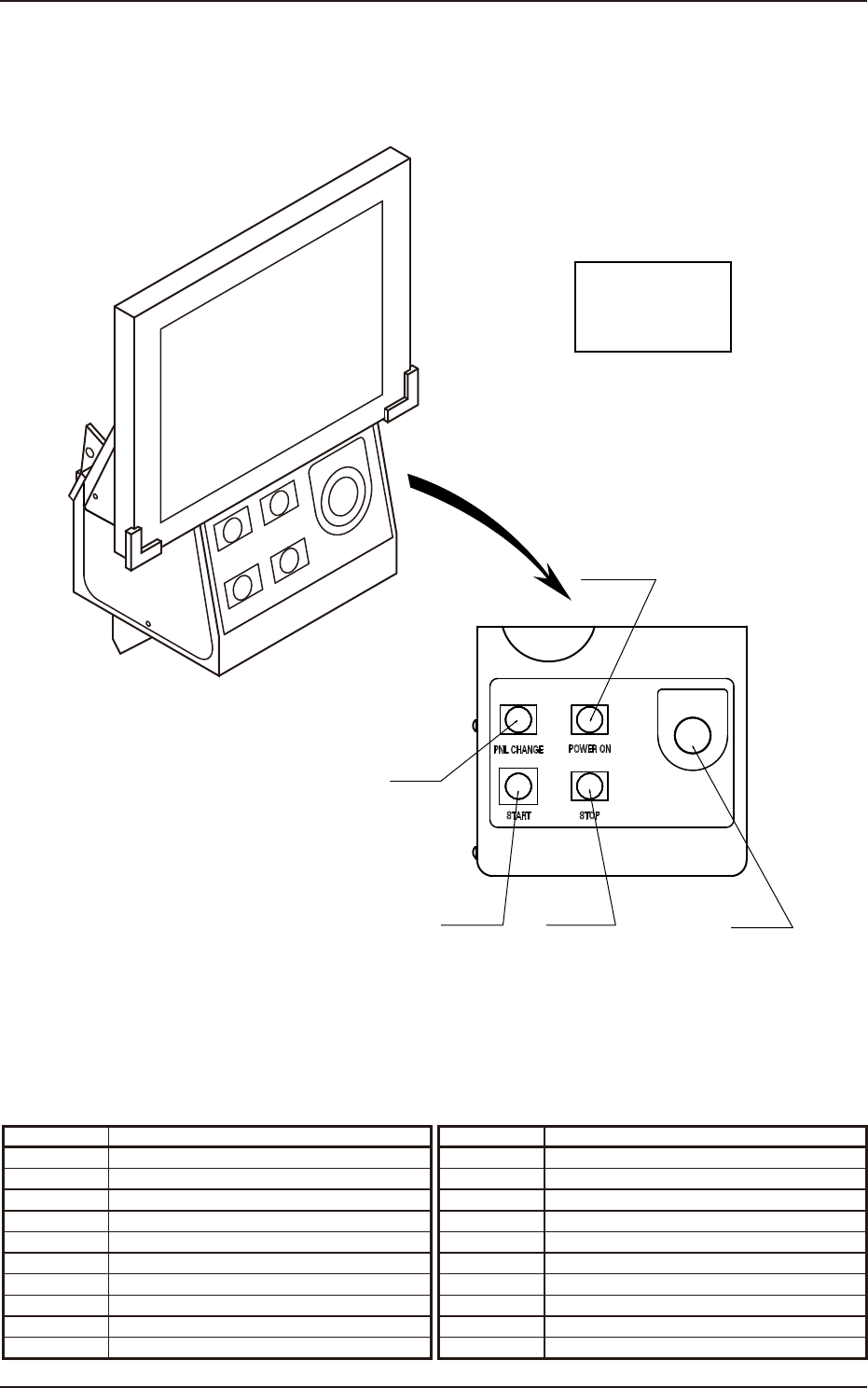 PNL CHANGE

POWER ON

START

STOP