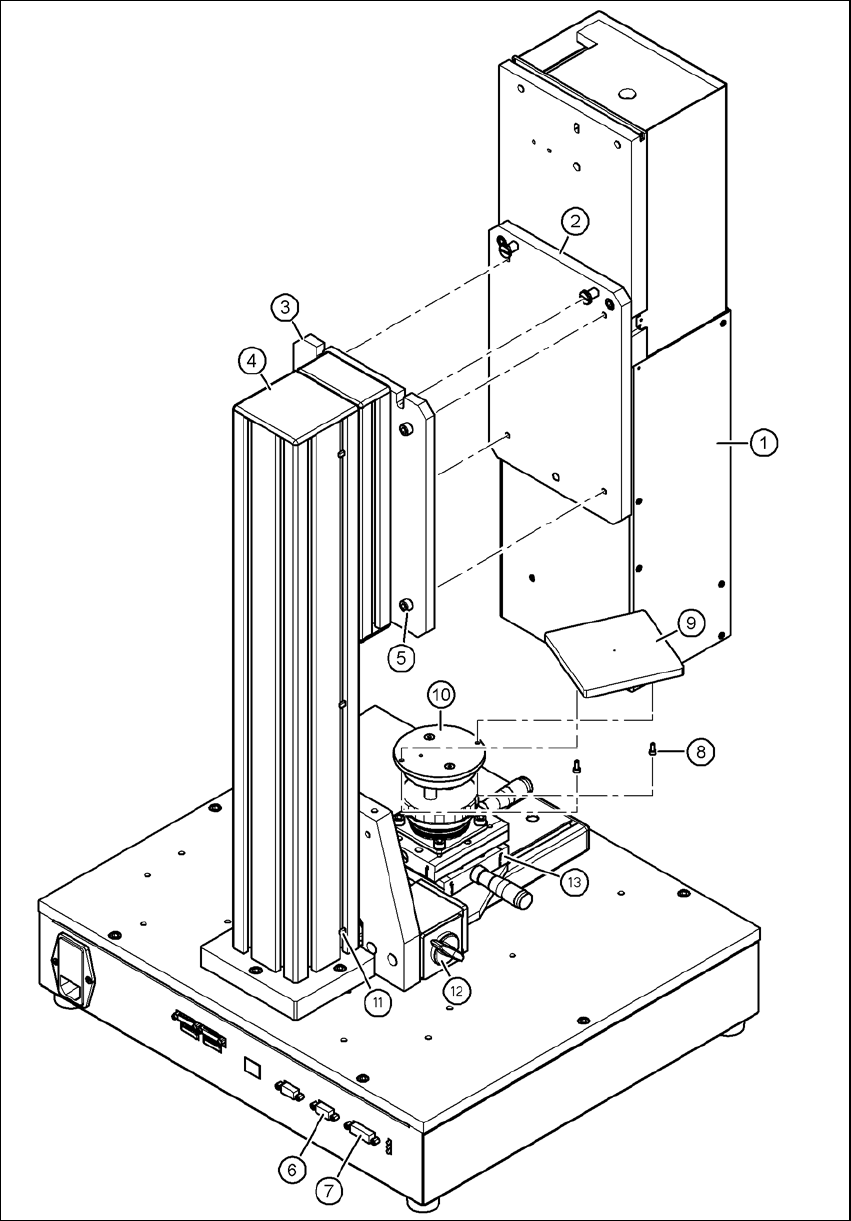 2
3
4
1
5
9
10
8
13
11
12
6
7