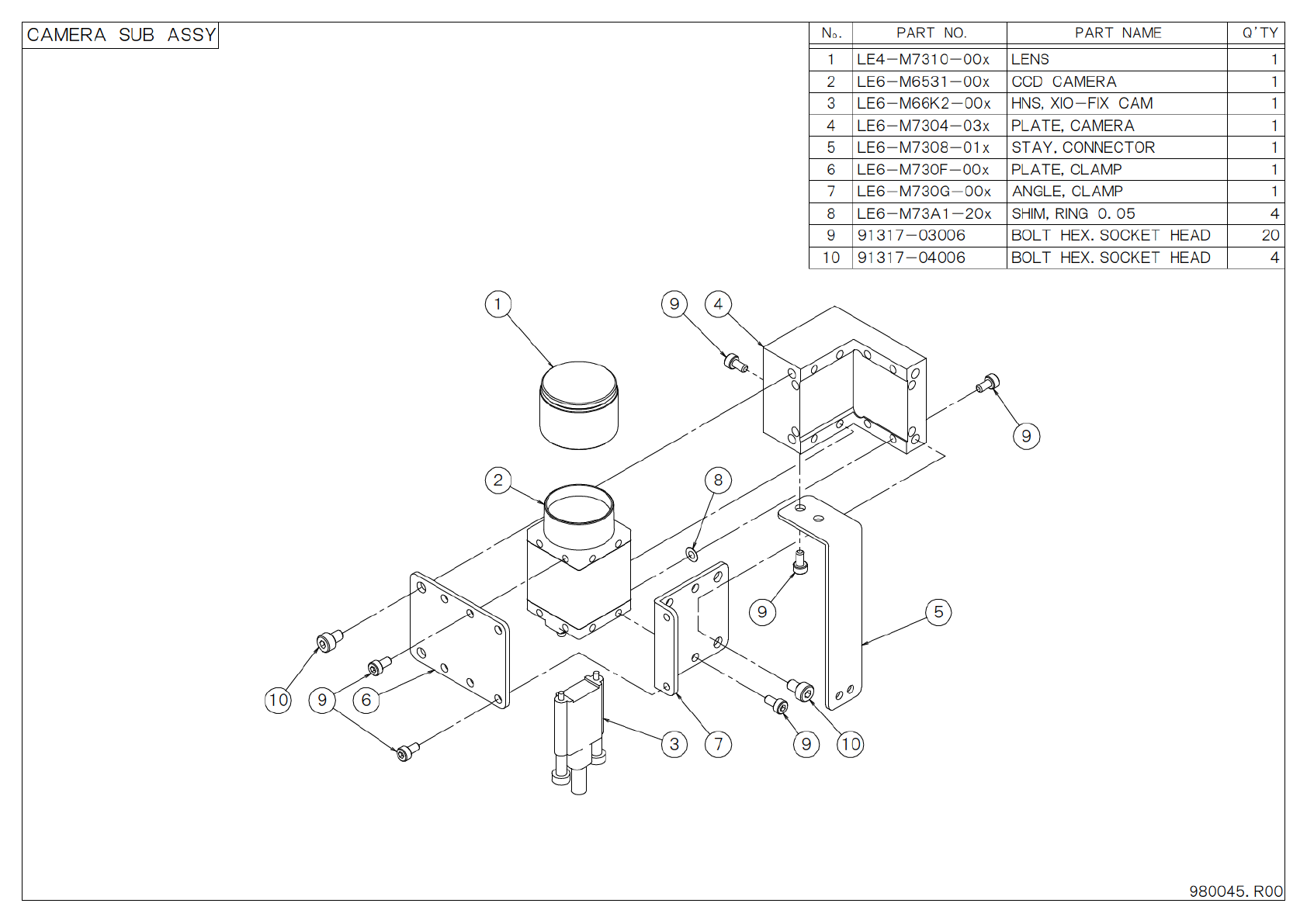 CAMERA SUB ASSY

| No. | PART NO. | PART NAME | Q'TY |
|---|---|---|---|
| 1 | LE4-M7310-00x | LENS | 1 |
| 2 | LE6-M6531-00x | CCD CAMERA | 1 |
| 3 | LE6-M66K2-00x | HNS, XIO-FIX CAM | 1 |
| 4 | LE6-M7304-03x | PLATE, CAMERA | 1 |
| 5 | LE6-M7308-01x | STAY, CONNECTOR | 1 |
| 6 | LE6-M730F-00x | PLATE, CLAMP | 1 |
| 7 | LE6-M730G-00x | ANGLE, CLAMP | 1 |
| 8 | LE6-M73A1-20x | SHIM, RING 0.05 | 4 |
| 9 | 91317-03006 | BOLT HEX. SOCKET HEAD | 20 |
| 10 | 91317-04006 | BOLT HEX. SOCKET HEAD | 4 |

1
9
4
9
2
8
9
5
10
9
6
3
7
9
10

980045. R00