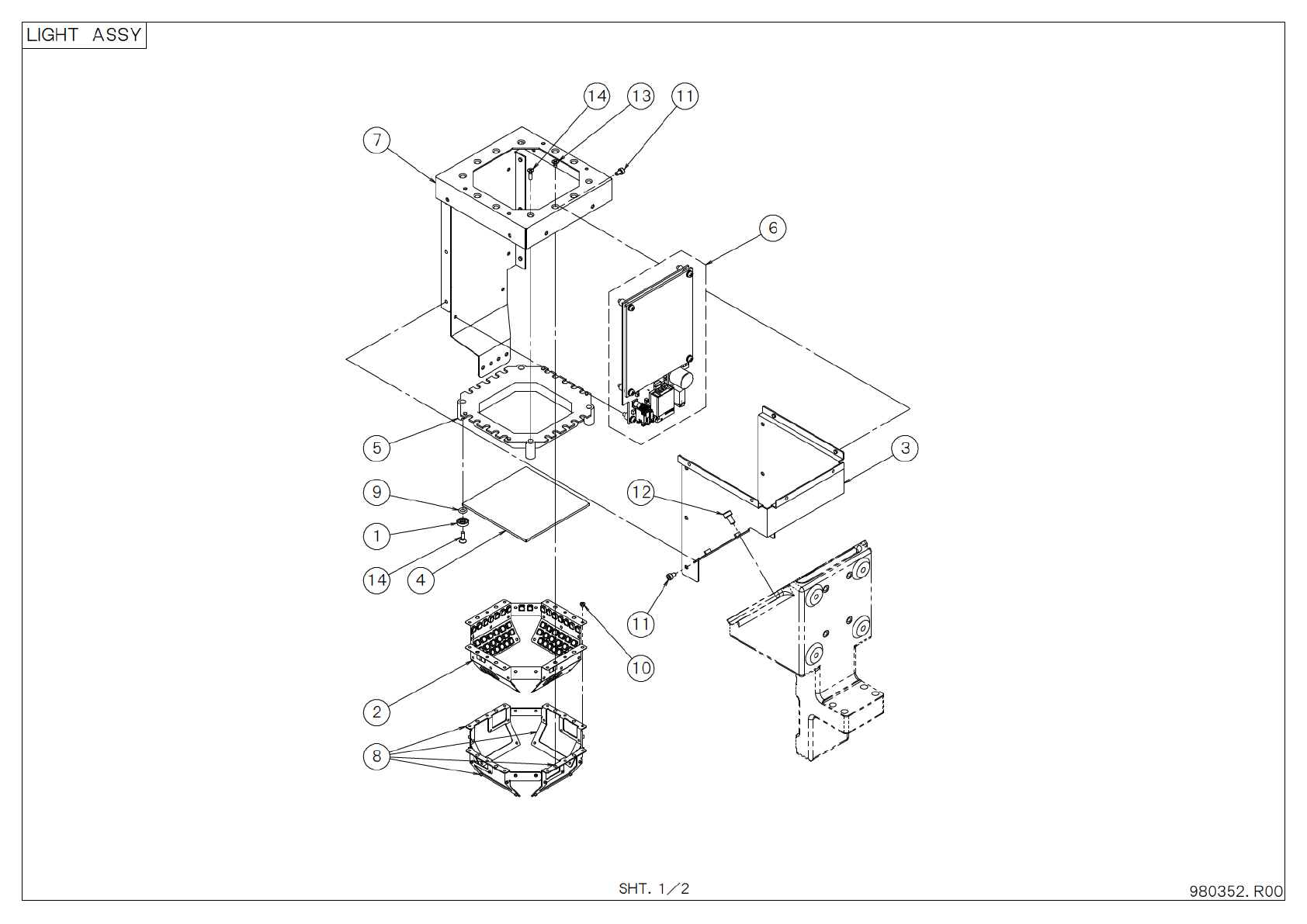 LIGHT ASSY

14
13
11
7
6
5
3
9
12
1
14
4
11
10
2
8

SHT. 1/2

980352. R00