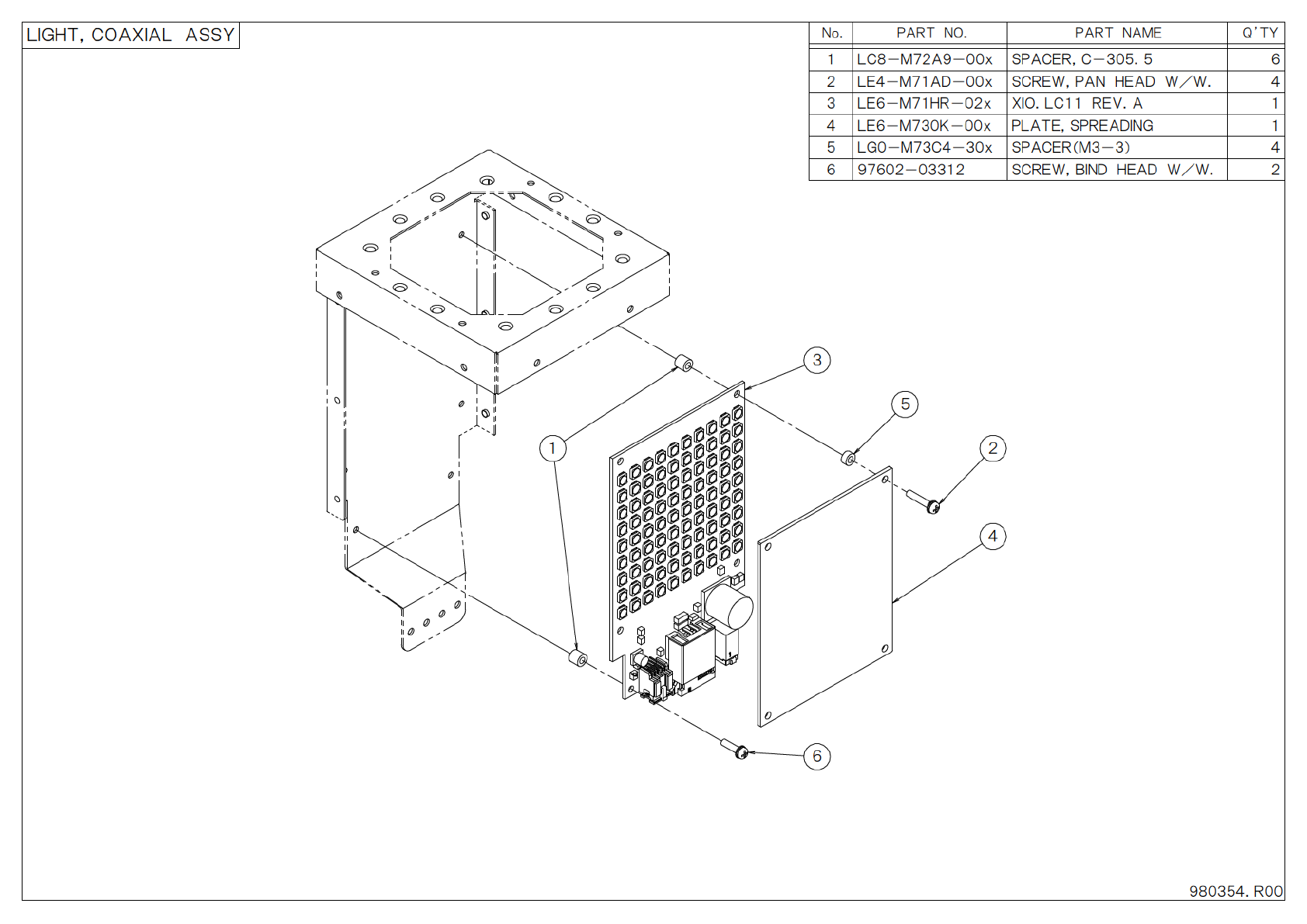 LIGHT, COAXIAL ASSY

| No. | PART NO. | PART NAME | Q'TY |
|---|---|---|---|
| 1 | LC8-M72A9-00x | SPACER, C-305. 5 | 6 |
| 2 | LE4-M71AD-00x | SCREW, PAN HEAD W/W. | 4 |
| 3 | LE6-M71HR-02x | XIO. LC11 REV. A | 1 |
| 4 | LE6-M730K-00x | PLATE, SPREADING | 1 |
| 5 | LG0-M73C4-30x | SPACER(M3-3) | 4 |
| 6 | 97602-03312 | SCREW, BIND HEAD W/W. | 2 |

3

5

1

2

4

6

980354. R00