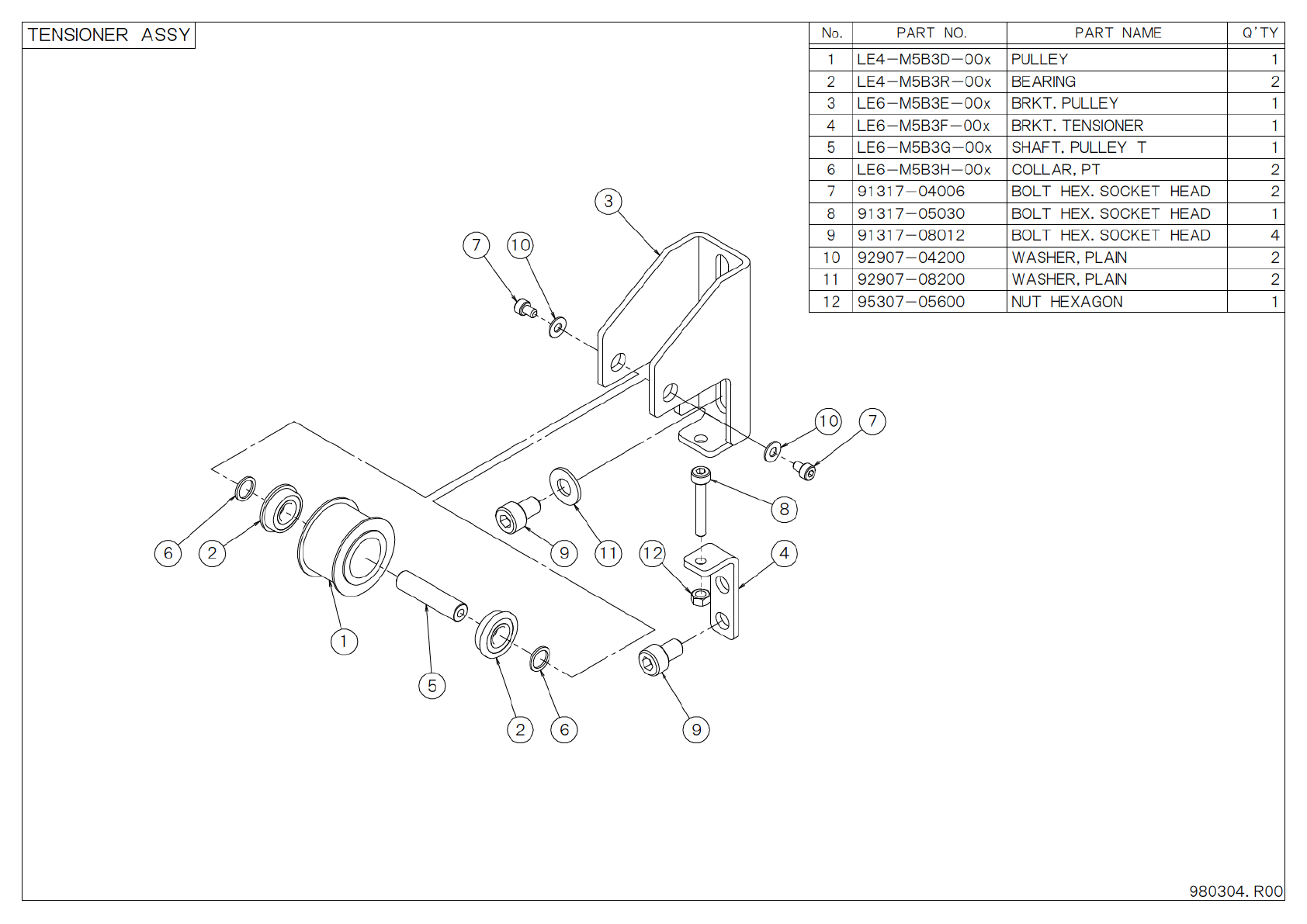 TENSIONER ASSY

| No. | PART NO. | PART NAME | Q'TY |
|---|---|---|---|
| 1 | LE4-M5B3D-00x | PULLEY | 1 |
| 2 | LE4-M5B3R-00x | BEARING | 2 |
| 3 | LE6-M5B3E-00x | BRKT. PULLEY | 1 |
| 4 | LE6-M5B3F-00x | BRKT. TENSIONER | 1 |
| 5 | LE6-M5B3G-00x | SHAFT. PULLEY T | 1 |
| 6 | LE6-M5B3H-00x | COLLAR, PT | 2 |
| 7 | 91317-04006 | BOLT HEX. SOCKET HEAD | 2 |
| 8 | 91317-05030 | BOLT HEX. SOCKET HEAD | 1 |
| 9 | 91317-08012 | BOLT HEX. SOCKET HEAD | 4 |
| 10 | 92907-04200 | WASHER, PLAIN | 2 |
| 11 | 92907-08200 | WASHER, PLAIN | 2 |
| 12 | 95307-05600 | NUT HEXAGON | 1 |

3
7
10
10
7
8
6
2
9
11
12
4
1
5
2
6
9

980304. R00