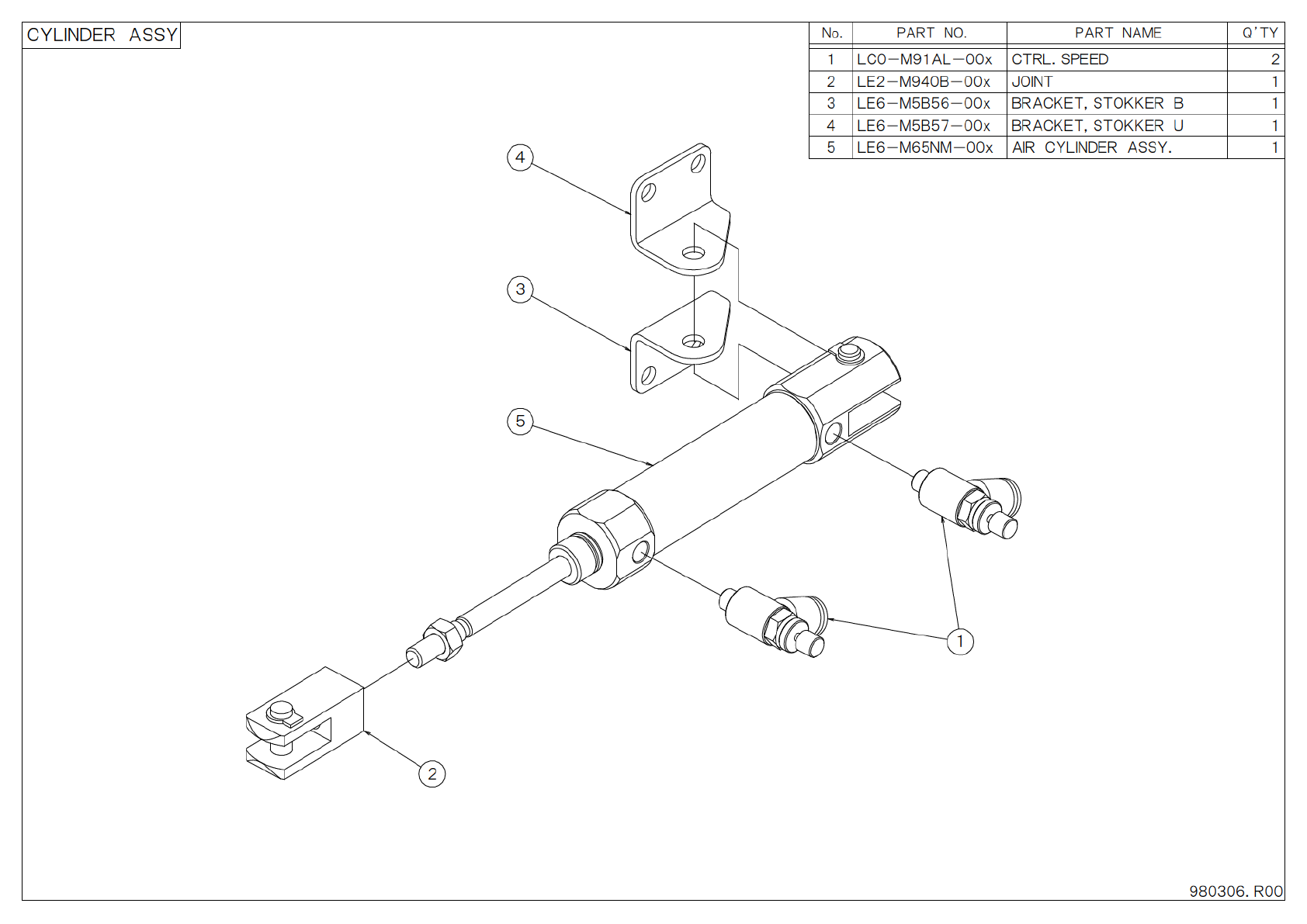 CYLINDER ASSY

| No. | PART NO. | PART NAME | Q'TY |
|---|---|---|---|
| 1 | LC0-M91AL-00x | CTRL. SPEED | 2 |
| 2 | LE2-M940B-00x | JOINT | 1 |
| 3 | LE6-M5B56-00x | BRACKET, STOKKER B | 1 |
| 4 | LE6-M5B57-00x | BRACKET, STOKKER U | 1 |
| 5 | LE6-M65NM-00x | AIR CYLINDER ASSY. | 1 |

4

3

5

1

2

980306. R00