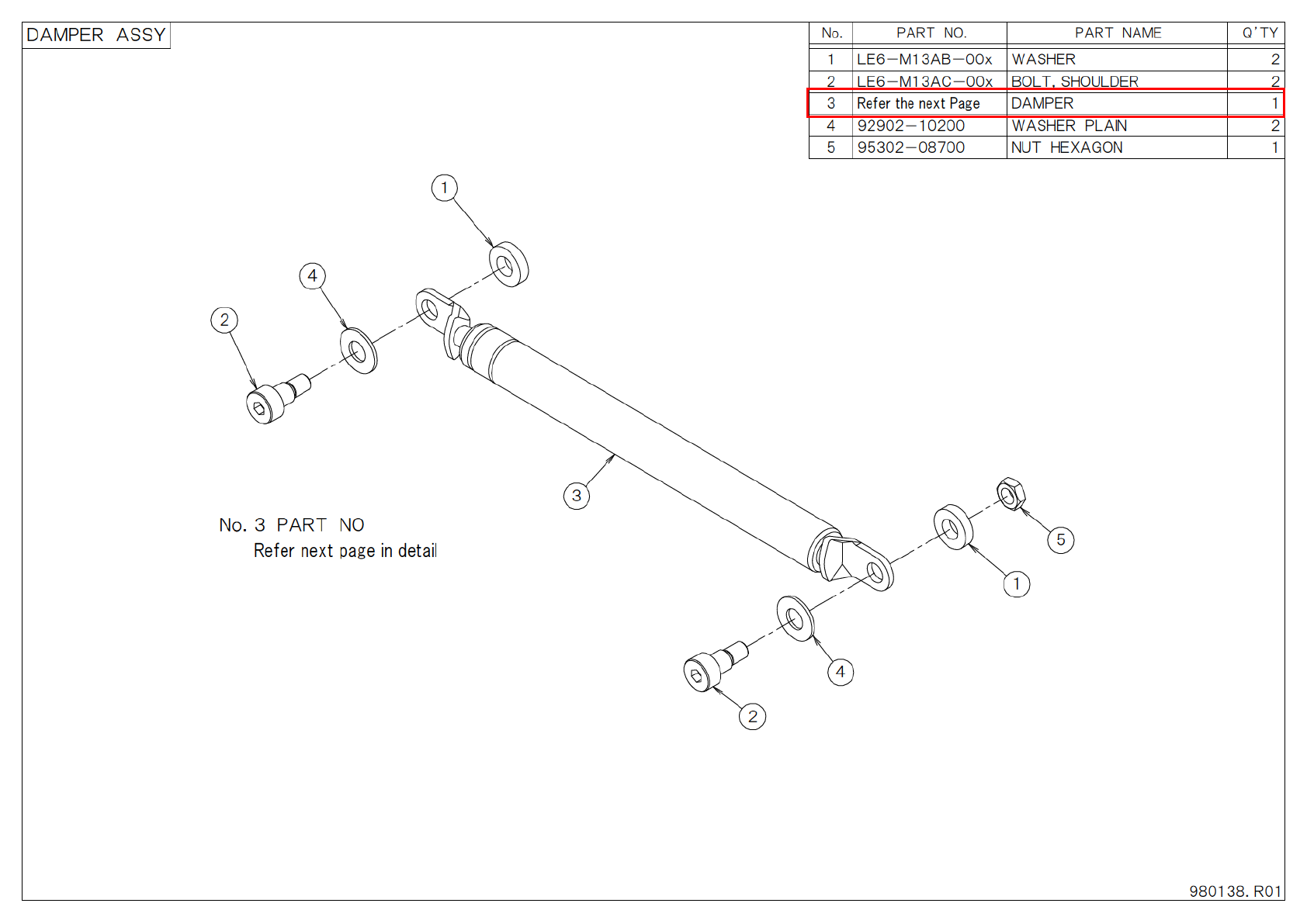 DAMPER ASSY

| No. | PART NO. | PART NAME | Q'TY |
|---|---|---|---|
| 1 | LE6-M13AB-00x | WASHER | 2 |
| 2 | LE6-M13AC-00x | BOLT, SHOULDER | 2 |
| 3 | Refer the next Page | DAMPER | 1 |
| 4 | 92902-10200 | WASHER PLAIN | 2 |
| 5 | 95302-08700 | NUT HEXAGON | 1 |

1
4
2
3
No. 3 PART NO
Refer next page in detail
5
1
4
2

980138. R01