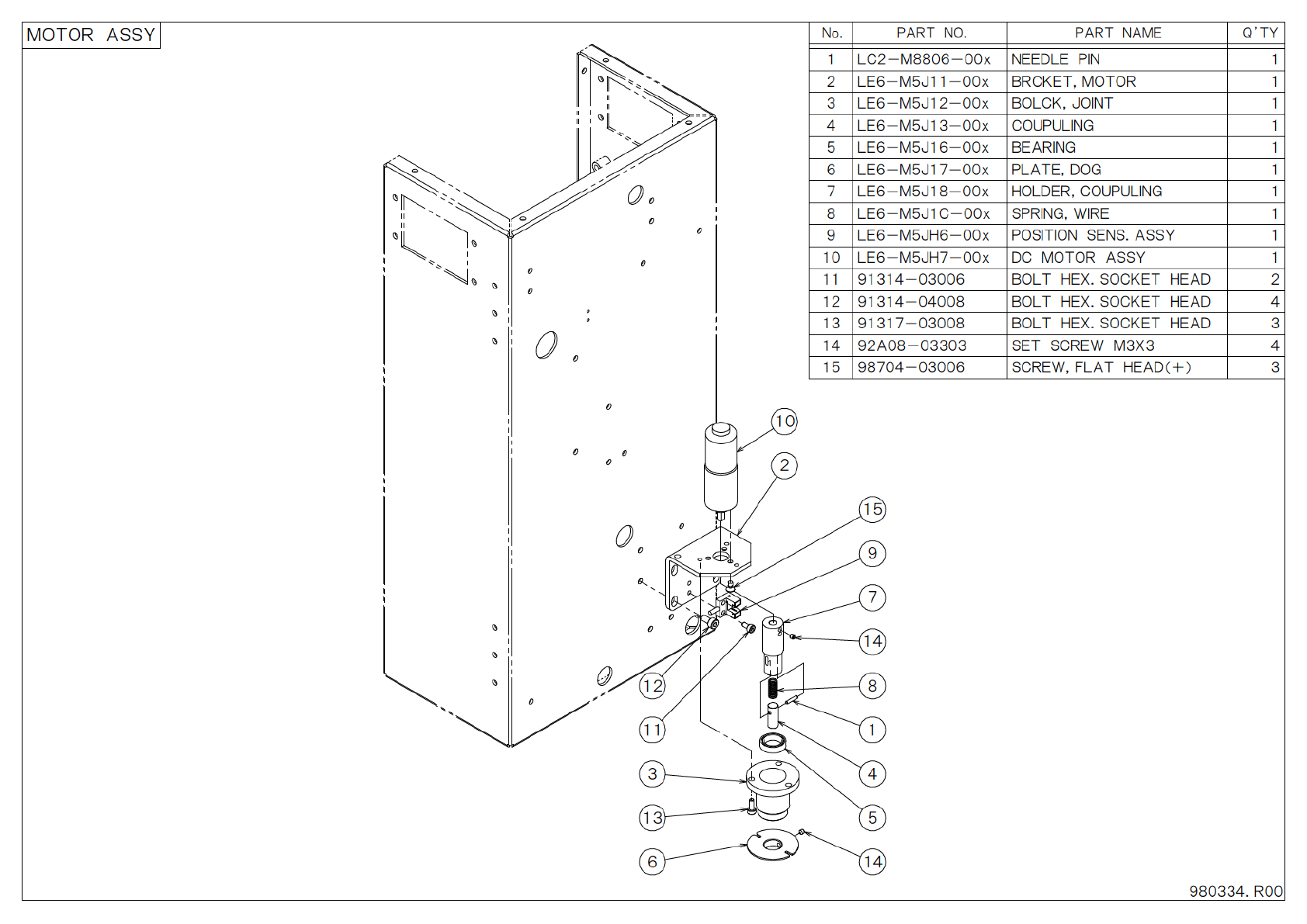 MOTOR ASSY

| No. | PART NO. | PART NAME | Q'TY |
|---|---|---|---|
| 1 | LC2-M8806-00x | NEEDLE PIN | 1 |
| 2 | LE6-M5J11-00x | BRCKET, MOTOR | 1 |
| 3 | LE6-M5J12-00x | BOLCK, JOINT | 1 |
| 4 | LE6-M5J13-00x | COUPULING | 1 |
| 5 | LE6-M5J16-00x | BEARING | 1 |
| 6 | LE6-M5J17-00x | PLATE, DOG | 1 |
| 7 | LE6-M5J18-00x | HOLDER, COUPULING | 1 |
| 8 | LE6-M5J1C-00x | SPRING, WIRE | 1 |
| 9 | LE6-M5JH6-00x | POSITION SENS. ASSY | 1 |
| 10 | LE6-M5JH7-00x | DC MOTOR ASSY | 1 |
| 11 | 91314-03006 | BOLT HEX. SOCKET HEAD | 2 |
| 12 | 91314-04008 | BOLT HEX. SOCKET HEAD | 4 |
| 13 | 91317-03008 | BOLT HEX. SOCKET HEAD | 3 |
| 14 | 92A08-03303 | SET SCREW M3X3 | 4 |
| 15 | 98704-03006 | SCREW, FLAT HEAD(+) | 3 |

10
2
15
9
7
14
8
1
4
5
14
12
11
3
13
6

980334. R00