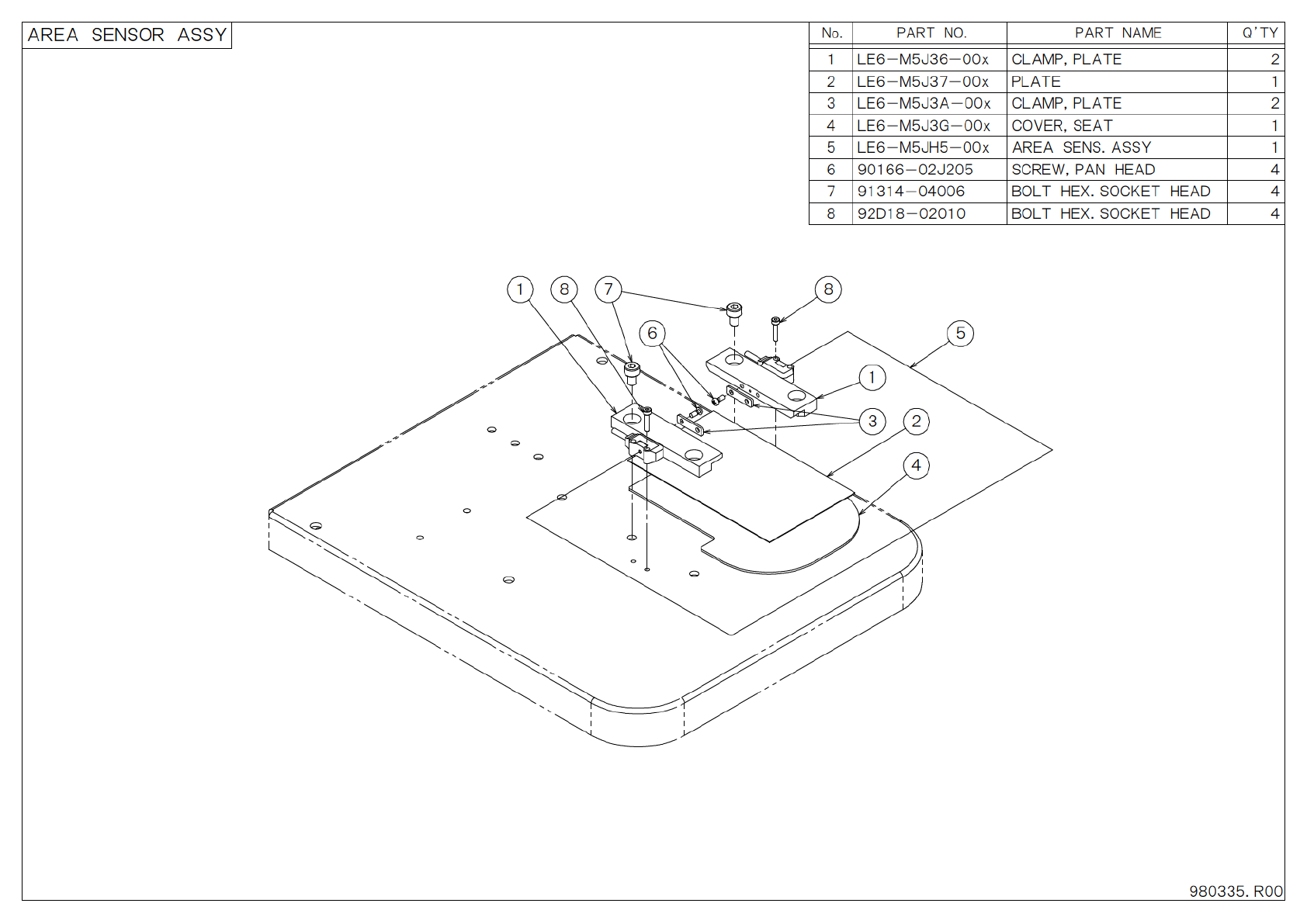 AREA SENSOR ASSY

| No. | PART NO. | PART NAME | Q'TY |
|---|---|---|---|
| 1 | LE6-M5J36-00x | CLAMP, PLATE | 2 |
| 2 | LE6-M5J37-00x | PLATE | 1 |
| 3 | LE6-M5J3A-00x | CLAMP, PLATE | 2 |
| 4 | LE6-M5J3G-00x | COVER, SEAT | 1 |
| 5 | LE6-M5JH5-00x | AREA SENS. ASSY | 1 |
| 6 | 90166-02J205 | SCREW, PAN HEAD | 4 |
| 7 | 91314-04006 | BOLT HEX. SOCKET HEAD | 4 |
| 8 | 92D18-02010 | BOLT HEX. SOCKET HEAD | 4 |

1 8 7 8 6 5 1 3 2 4

980335. R00