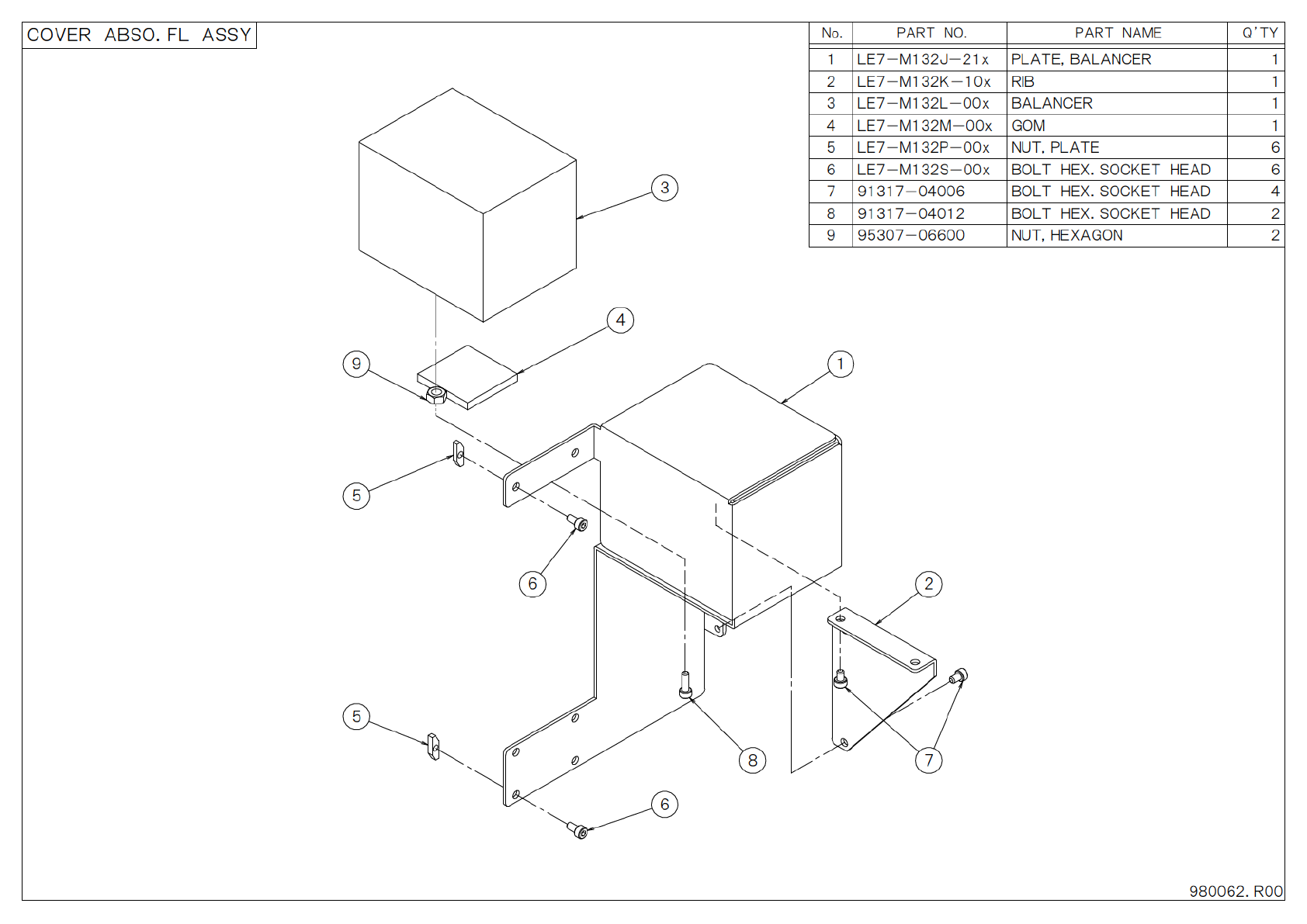 COVER ABSO. FL ASSY

| No. | PART NO. | PART NAME | Q'TY |
|---|---|---|---|
| 1 | LE7-M132J-21x | PLATE, BALANCER | 1 |
| 2 | LE7-M132K-10x | RIB | 1 |
| 3 | LE7-M132L-00x | BALANCER | 1 |
| 4 | LE7-M132M-00x | GOM | 1 |
| 5 | LE7-M132P-00x | NUT, PLATE | 6 |
| 6 | LE7-M132S-00x | BOLT HEX. SOCKET HEAD | 6 |
| 7 | 91317-04006 | BOLT HEX. SOCKET HEAD | 4 |
| 8 | 91317-04012 | BOLT HEX. SOCKET HEAD | 2 |
| 9 | 95307-06600 | NUT, HEXAGON | 2 |

3
4
9
1
5
6
2
5
8
7
6

980062. R00