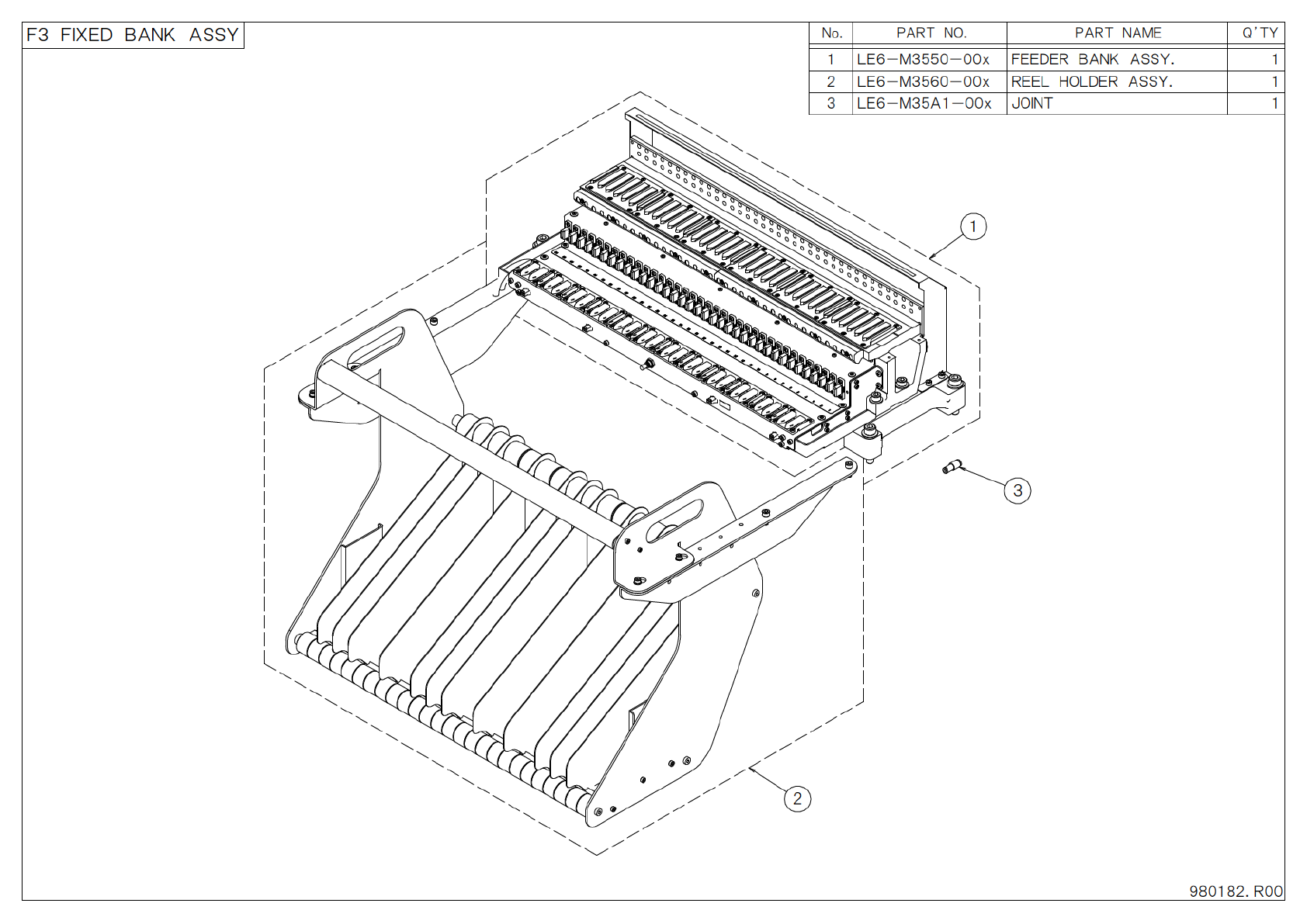 F3 FIXED BANK ASSY

| No. | PART NO. | PART NAME | Q'TY |
|---|---|---|---|
| 1 | LE6-M3550-00x | FEEDER BANK ASSY. | 1 |
| 2 | LE6-M3560-00x | REEL HOLDER ASSY. | 1 |
| 3 | LE6-M35A1-00x | JOINT | 1 |

1

3

2

980182. R00