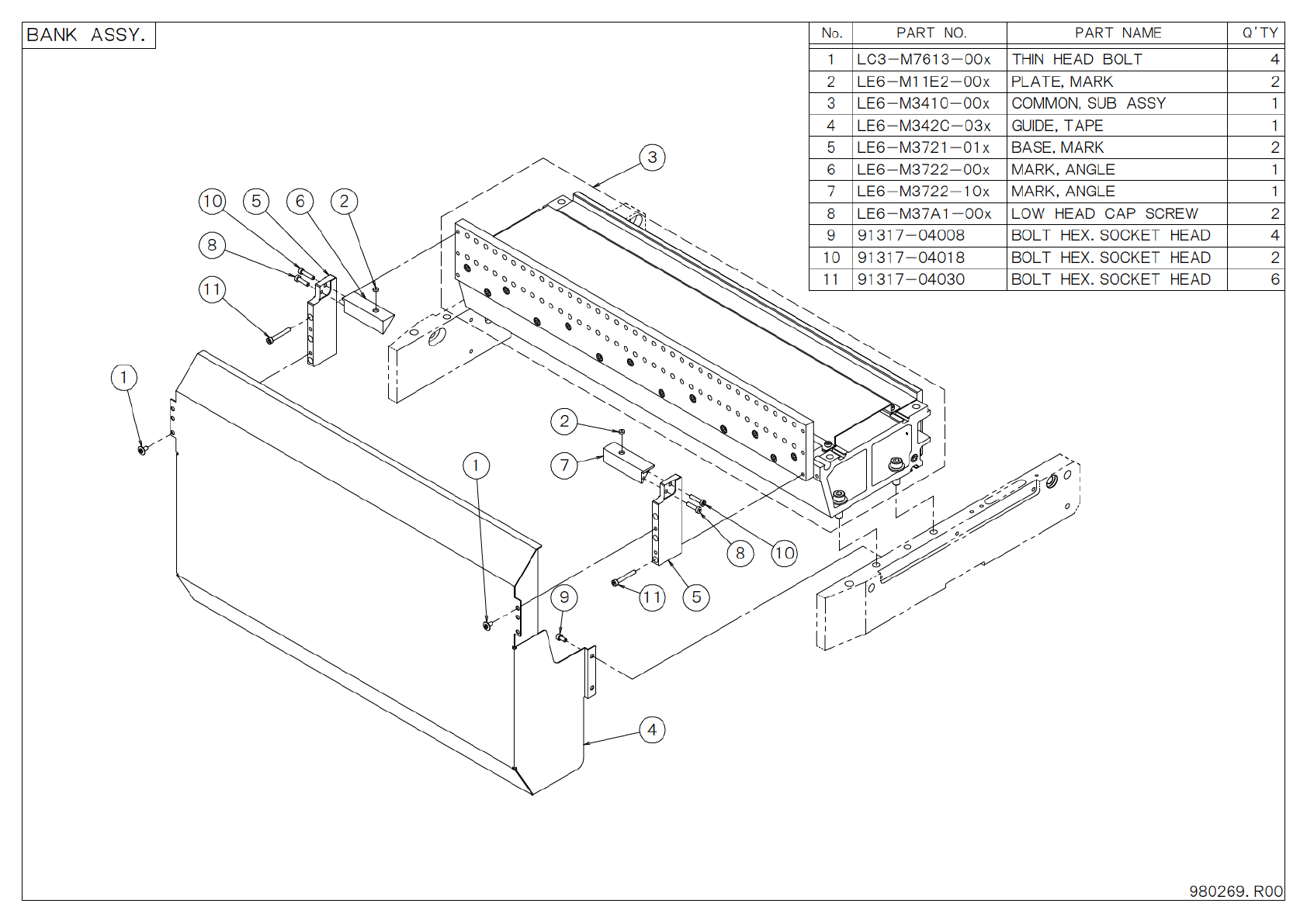 BANK ASSY.

| No. | PART NO. | PART NAME | Q'TY |
|---|---|---|---|
| 1 | LC3-M7613-00x | THIN HEAD BOLT | 4 |
| 2 | LE6-M11E2-00x | PLATE, MARK | 2 |
| 3 | LE6-M3410-00x | COMMON, SUB ASSY | 1 |
| 4 | LE6-M342C-03x | GUIDE, TAPE | 1 |
| 5 | LE6-M3721-01x | BASE, MARK | 2 |
| 6 | LE6-M3722-00x | MARK, ANGLE | 1 |
| 7 | LE6-M3722-10x | MARK, ANGLE | 1 |
| 8 | LE6-M37A1-00x | LOW HEAD CAP SCREW | 2 |
| 9 | 91317-04008 | BOLT HEX. SOCKET HEAD | 4 |
| 10 | 91317-04018 | BOLT HEX. SOCKET HEAD | 2 |
| 11 | 91317-04030 | BOLT HEX. SOCKET HEAD | 6 |

3
10 5 6 2
8
11
1
2
7
1
8 10
9
11 5
4

980269. R00