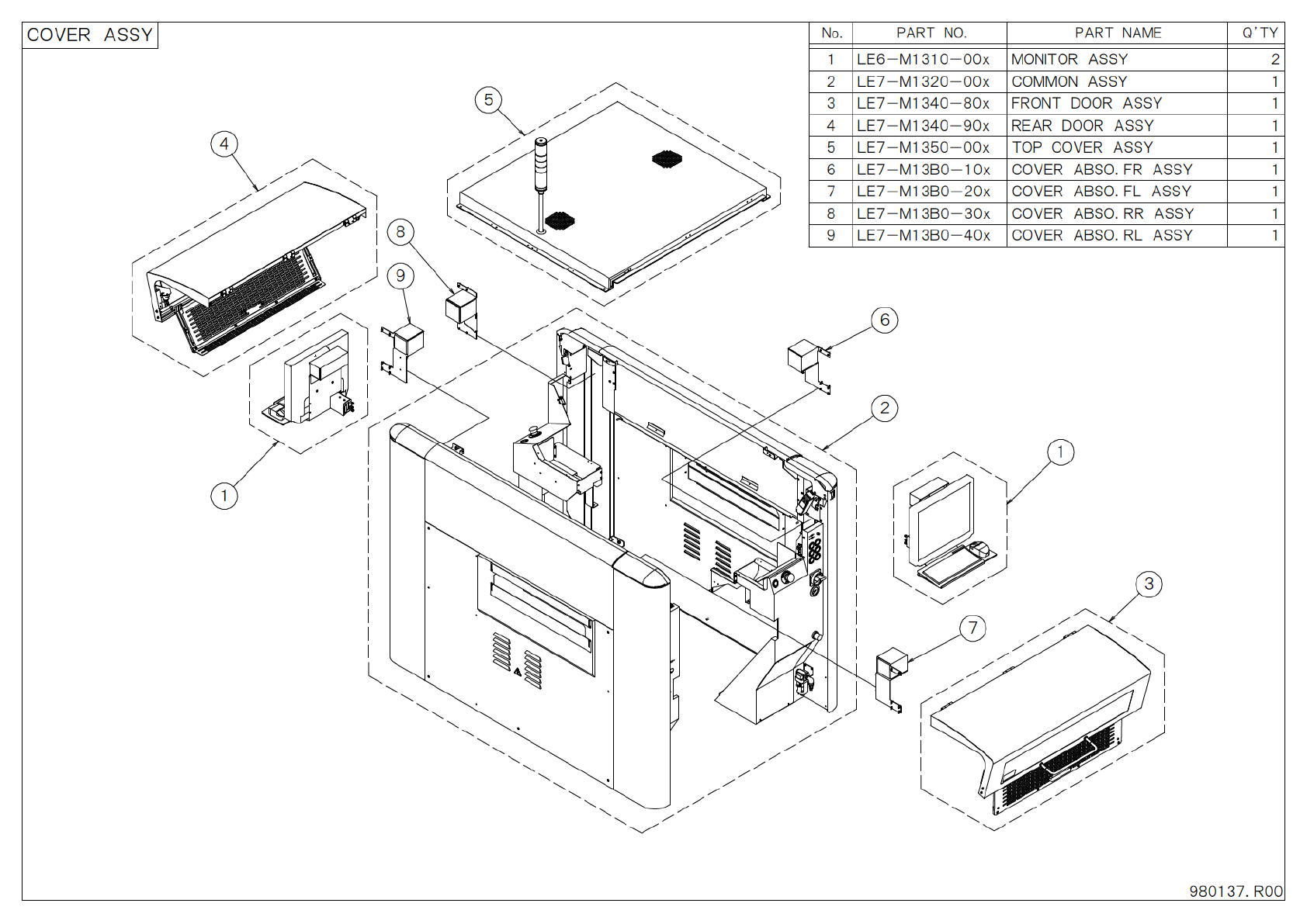 COVER ASSY

| No. | PART NO. | PART NAME | Q'TY |
|---|---|---|---|
| 1 | LE6-M1310-00x | MONITOR ASSY | 2 |
| 2 | LE7-M1320-00x | COMMON ASSY | 1 |
| 3 | LE7-M1340-80x | FRONT DOOR ASSY | 1 |
| 4 | LE7-M1340-90x | REAR DOOR ASSY | 1 |
| 5 | LE7-M1350-00x | TOP COVER ASSY | 1 |
| 6 | LE7-M13B0-10x | COVER ABSO. FR ASSY | 1 |
| 7 | LE7-M13B0-20x | COVER ABSO. FL ASSY | 1 |
| 8 | LE7-M13B0-30x | COVER ABSO. RR ASSY | 1 |
| 9 | LE7-M13B0-40x | COVER ABSO. RL ASSY | 1 |

5
4
8
9
6
2
1
1
3
7

980137. R00