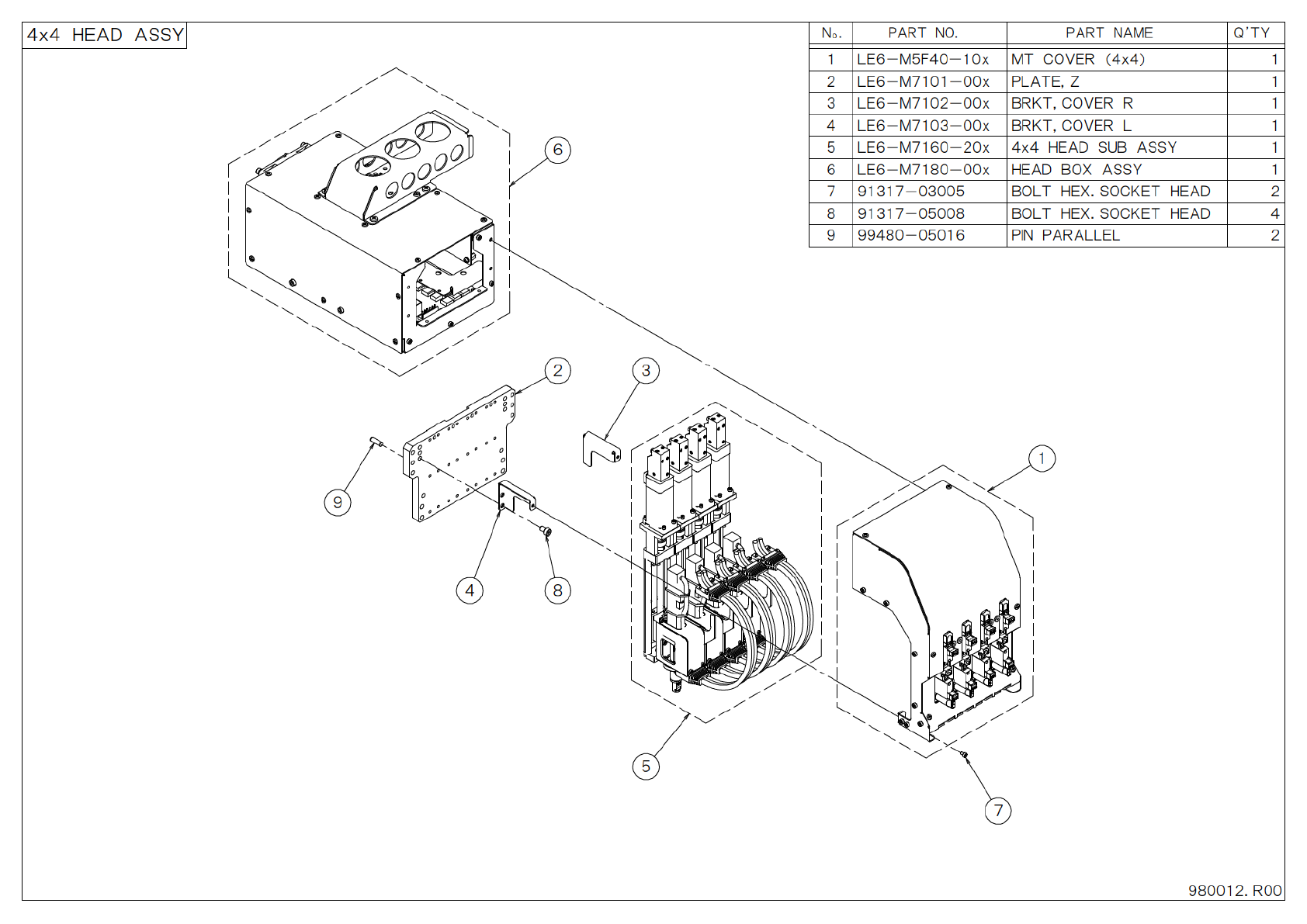 4x4 HEAD ASSY

| No. | PART NO. | PART NAME | Q'TY |
|---|---|---|---|
| 1 | LE6-M5F40-10x | MT COVER (4x4) | 1 |
| 2 | LE6-M7101-00x | PLATE, Z | 1 |
| 3 | LE6-M7102-00x | BRKT, COVER R | 1 |
| 4 | LE6-M7103-00x | BRKT, COVER L | 1 |
| 5 | LE6-M7160-20x | 4x4 HEAD SUB ASSY | 1 |
| 6 | LE6-M7180-00x | HEAD BOX ASSY | 1 |
| 7 | 91317-03005 | BOLT HEX. SOCKET HEAD | 2 |
| 8 | 91317-05008 | BOLT HEX. SOCKET HEAD | 4 |
| 9 | 99480-05016 | PIN PARALLEL | 2 |

6
2
3
1
9
4
8
5
7

980012. R00