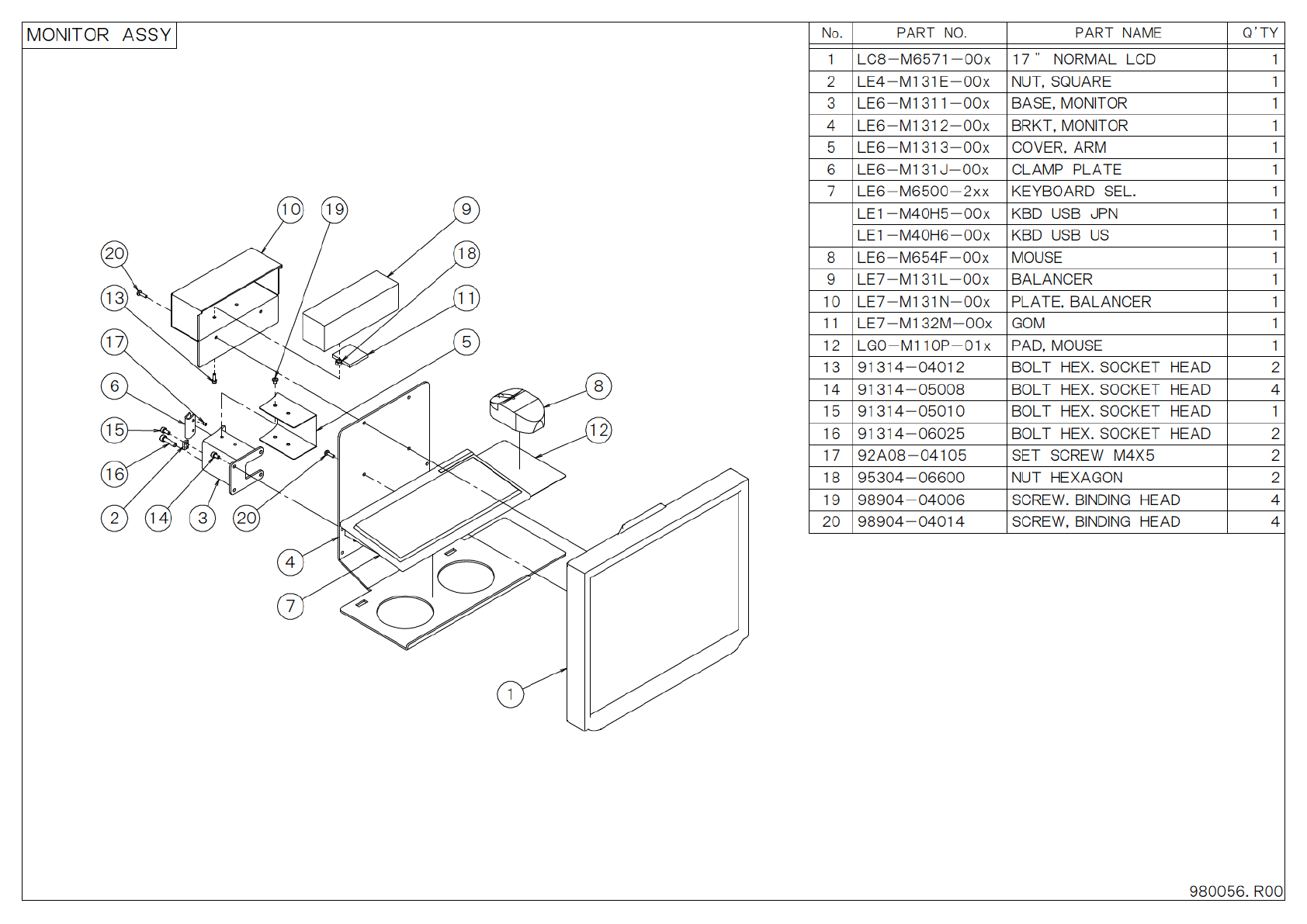 MONITOR ASSY

| No. | PART NO. | PART NAME | Q'TY |
|---|---|---|---|
| 1 | LC8-M6571-00x | 17" NORMAL LCD | 1 |
| 2 | LE4-M131E-00x | NUT, SQUARE | 1 |
| 3 | LE6-M1311-00x | BASE, MONITOR | 1 |
| 4 | LE6-M1312-00x | BRKT, MONITOR | 1 |
| 5 | LE6-M1313-00x | COVER, ARM | 1 |
| 6 | LE6-M131J-00x | CLAMP PLATE | 1 |
| 7 | LE6-M6500-2xx | KEYBOARD SEL. | 1 |
|  | LE1-M40H5-00x | KBD USB JPN | 1 |
|  | LE1-M40H6-00x | KBD USB US | 1 |
| 8 | LE6-M654F-00x | MOUSE | 1 |
| 9 | LE7-M131L-00x | BALANCER | 1 |
| 10 | LE7-M131N-00x | PLATE, BALANCER | 1 |
| 11 | LE7-M132M-00x | GOM | 1 |
| 12 | LG0-M110P-01x | PAD, MOUSE | 1 |
| 13 | 91314-04012 | BOLT HEX. SOCKET HEAD | 2 |
| 14 | 91314-05008 | BOLT HEX. SOCKET HEAD | 4 |
| 15 | 91314-05010 | BOLT HEX. SOCKET HEAD | 1 |
| 16 | 91314-06025 | BOLT HEX. SOCKET HEAD | 2 |
| 17 | 92A08-04105 | SET SCREW M4X5 | 2 |
| 18 | 95304-06600 | NUT HEXAGON | 2 |
| 19 | 98904-04006 | SCREW, BINDING HEAD | 4 |
| 20 | 98904-04014 | SCREW, BINDING HEAD | 4 |

10 19 9 20 18 13 11 17 5 6 8 15 12 16 2 14 3 20 4 7 1

980056. R00