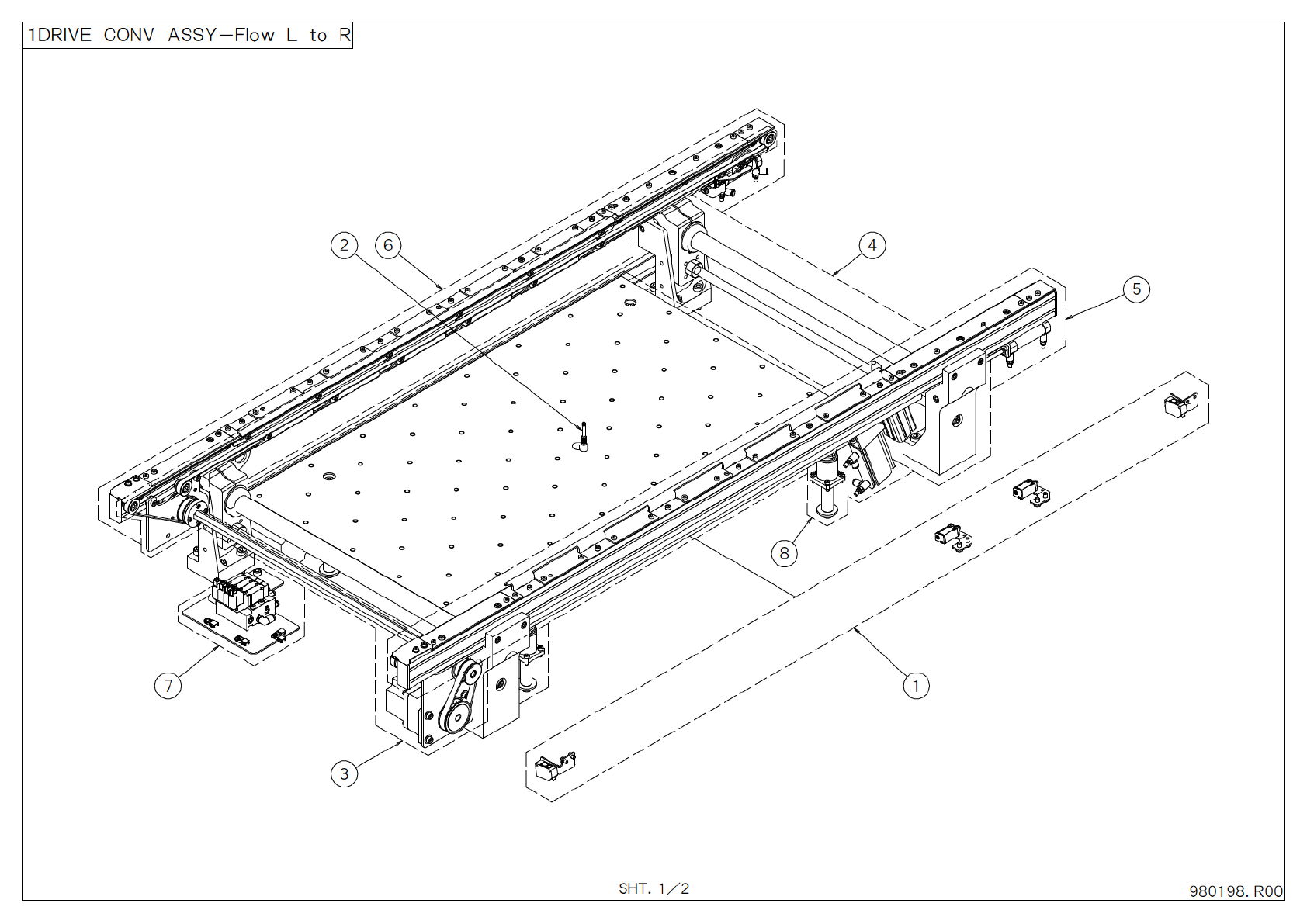 1DRIVE CONV ASSY—Flow L to R

2
6
4
5
8
7
1
3

SHT. 1/2

980198. R00