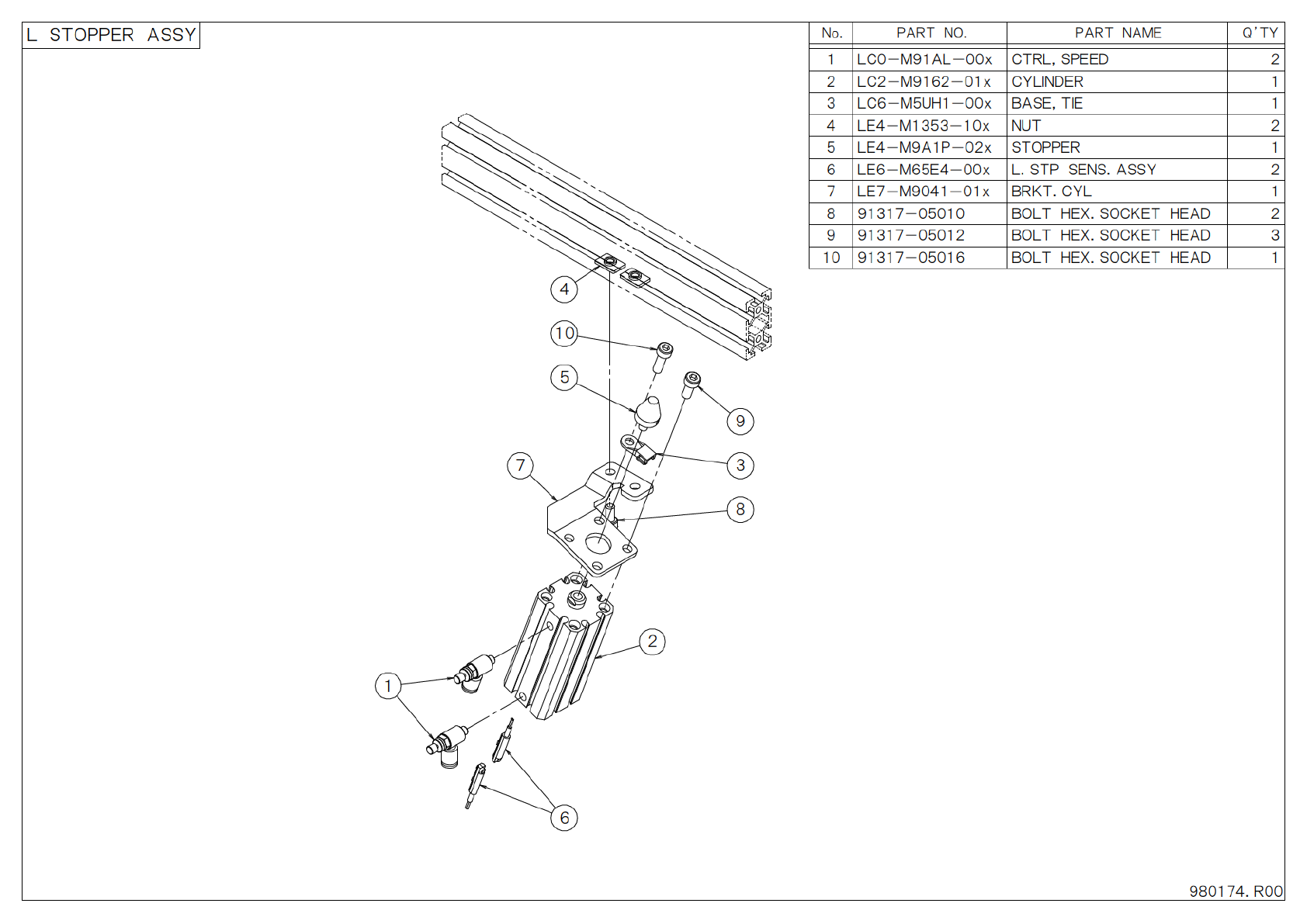 L STOPPER ASSY

| No. | PART NO. | PART NAME | Q'TY |
|---|---|---|---|
| 1 | LC0-M91AL-00x | CTRL, SPEED | 2 |
| 2 | LC2-M9162-01x | CYLINDER | 1 |
| 3 | LC6-M5UH1-00x | BASE, TIE | 1 |
| 4 | LE4-M1353-10x | NUT | 2 |
| 5 | LE4-M9A1P-02x | STOPPER | 1 |
| 6 | LE6-M65E4-00x | L. STP SENS. ASSY | 2 |
| 7 | LE7-M9041-01x | BRKT. CYL | 1 |
| 8 | 91317-05010 | BOLT HEX. SOCKET HEAD | 2 |
| 9 | 91317-05012 | BOLT HEX. SOCKET HEAD | 3 |
| 10 | 91317-05016 | BOLT HEX. SOCKET HEAD | 1 |

4
10
5
9
3
7
8
2
1
6

980174. R00