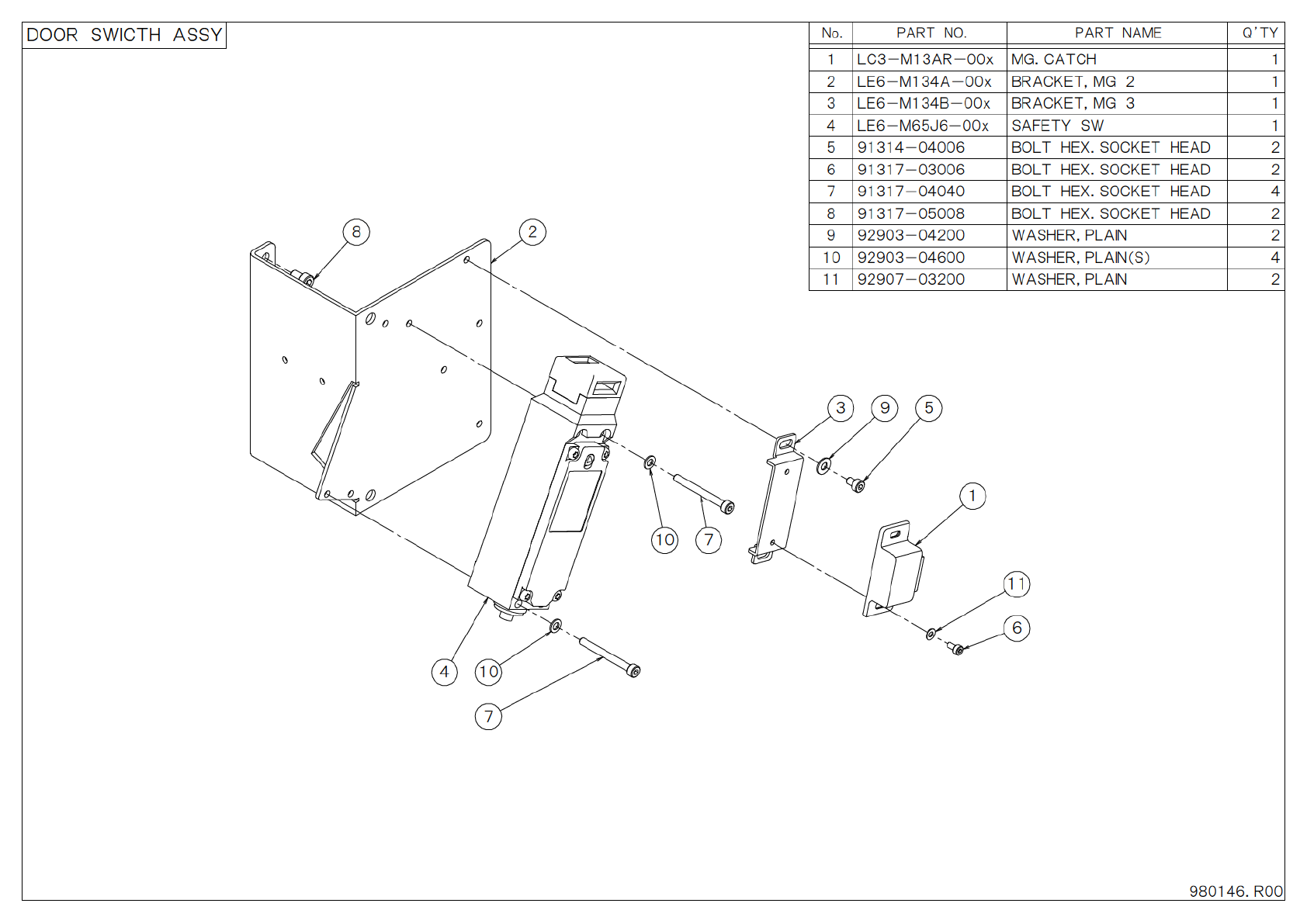 DOOR SWICTH ASSY

| No. | PART NO. | PART NAME | Q'TY |
|---|---|---|---|
| 1 | LC3-M13AR-00x | MG. CATCH | 1 |
| 2 | LE6-M134A-00x | BRACKET, MG 2 | 1 |
| 3 | LE6-M134B-00x | BRACKET, MG 3 | 1 |
| 4 | LE6-M65J6-00x | SAFETY SW | 1 |
| 5 | 91314-04006 | BOLT HEX. SOCKET HEAD | 2 |
| 6 | 91317-03006 | BOLT HEX. SOCKET HEAD | 2 |
| 7 | 91317-04040 | BOLT HEX. SOCKET HEAD | 4 |
| 8 | 91317-05008 | BOLT HEX. SOCKET HEAD | 2 |
| 9 | 92903-04200 | WASHER, PLAIN | 2 |
| 10 | 92903-04600 | WASHER, PLAIN(S) | 4 |
| 11 | 92907-03200 | WASHER, PLAIN | 2 |

8
2
3
9
5
1
10
7
11
6
4
10
7

980146. R00