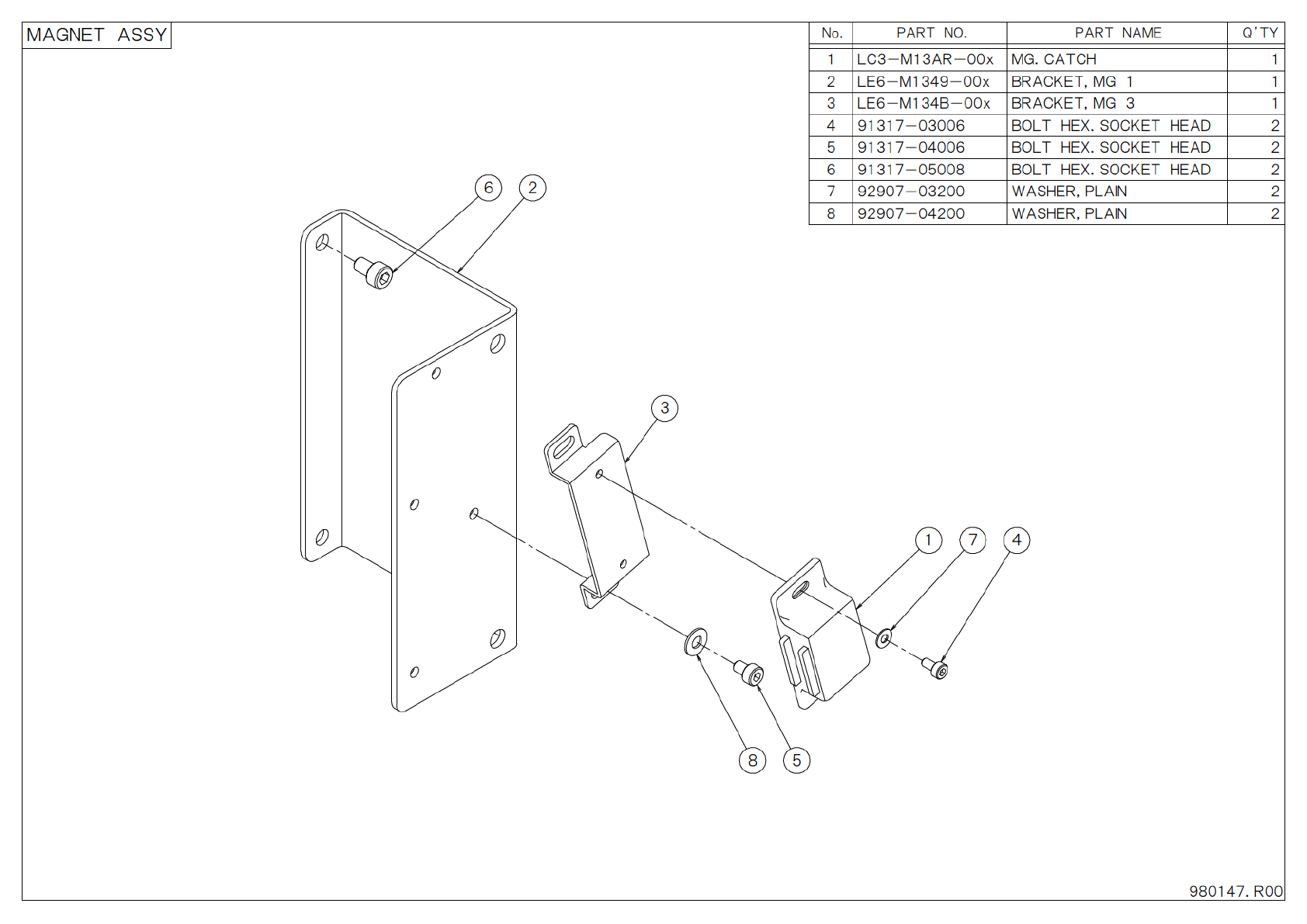 MAGNET ASSY

| No. | PART NO. | PART NAME | Q'TY |
|---|---|---|---|
| 1 | LC3-M13AR-00x | MG. CATCH | 1 |
| 2 | LE6-M1349-00x | BRACKET, MG 1 | 1 |
| 3 | LE6-M134B-00x | BRACKET, MG 3 | 1 |
| 4 | 91317-03006 | BOLT HEX. SOCKET HEAD | 2 |
| 5 | 91317-04006 | BOLT HEX. SOCKET HEAD | 2 |
| 6 | 91317-05008 | BOLT HEX. SOCKET HEAD | 2 |
| 7 | 92907-03200 | WASHER, PLAIN | 2 |
| 8 | 92907-04200 | WASHER, PLAIN | 2 |

6
2
3
1
7
4
8
5

980147. R00