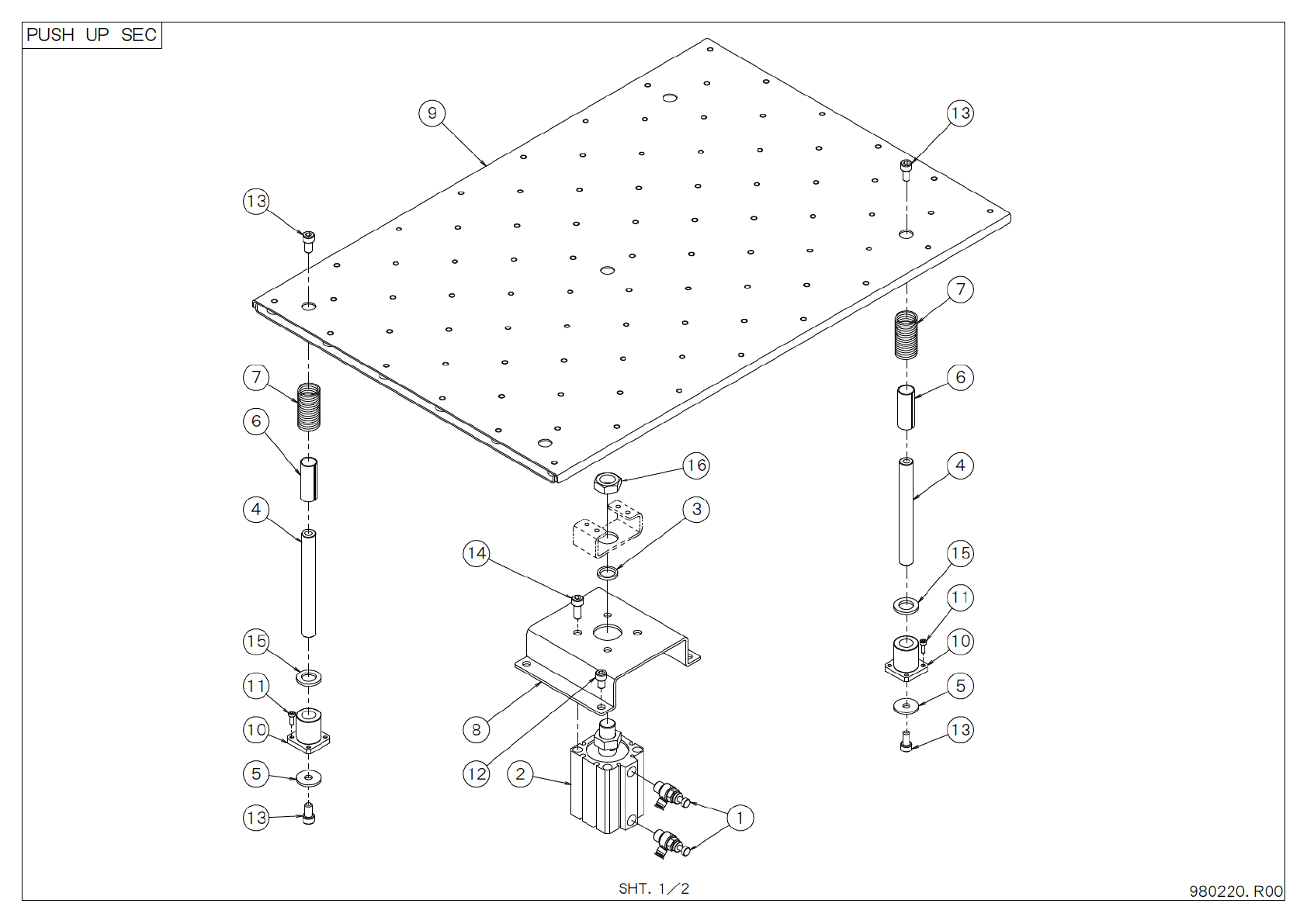 PUSH UP SEC

9
13
13
7
7
6
6
4
4
16
3
14
15
15
11
11
10
10
5
5
13
13
8
12
2
1

SHT. 1/2
980220. R00