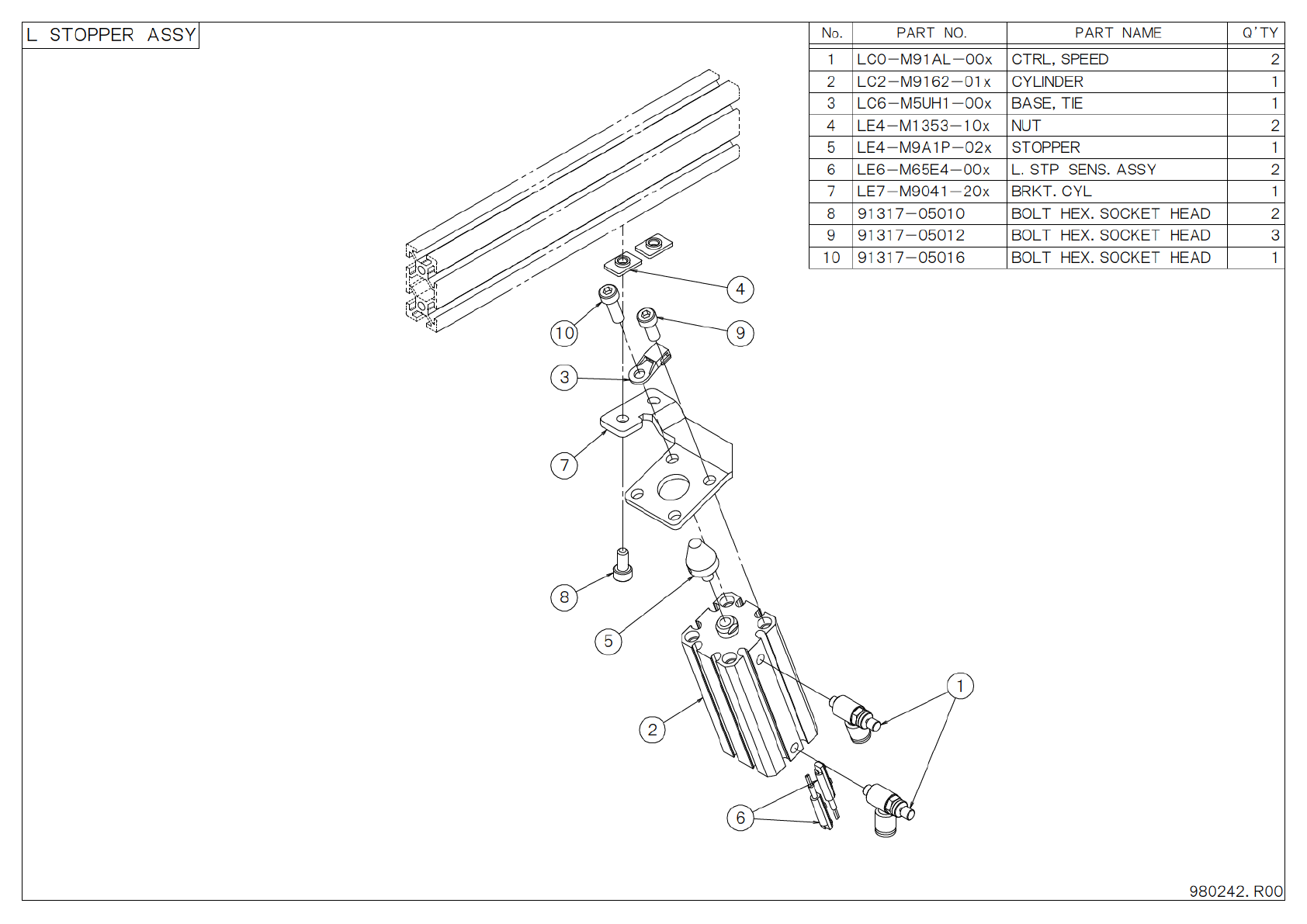 L STOPPER ASSY

| No. | PART NO. | PART NAME | Q'TY |
|---|---|---|---|
| 1 | LC0-M91AL-00x | CTRL, SPEED | 2 |
| 2 | LC2-M9162-01x | CYLINDER | 1 |
| 3 | LC6-M5UH1-00x | BASE, TIE | 1 |
| 4 | LE4-M1353-10x | NUT | 2 |
| 5 | LE4-M9A1P-02x | STOPPER | 1 |
| 6 | LE6-M65E4-00x | L. STP SENS. ASSY | 2 |
| 7 | LE7-M9041-20x | BRKT. CYL | 1 |
| 8 | 91317-05010 | BOLT HEX. SOCKET HEAD | 2 |
| 9 | 91317-05012 | BOLT HEX. SOCKET HEAD | 3 |
| 10 | 91317-05016 | BOLT HEX. SOCKET HEAD | 1 |

4
10
9
3
7
8
5
1
2
6

980242. R00