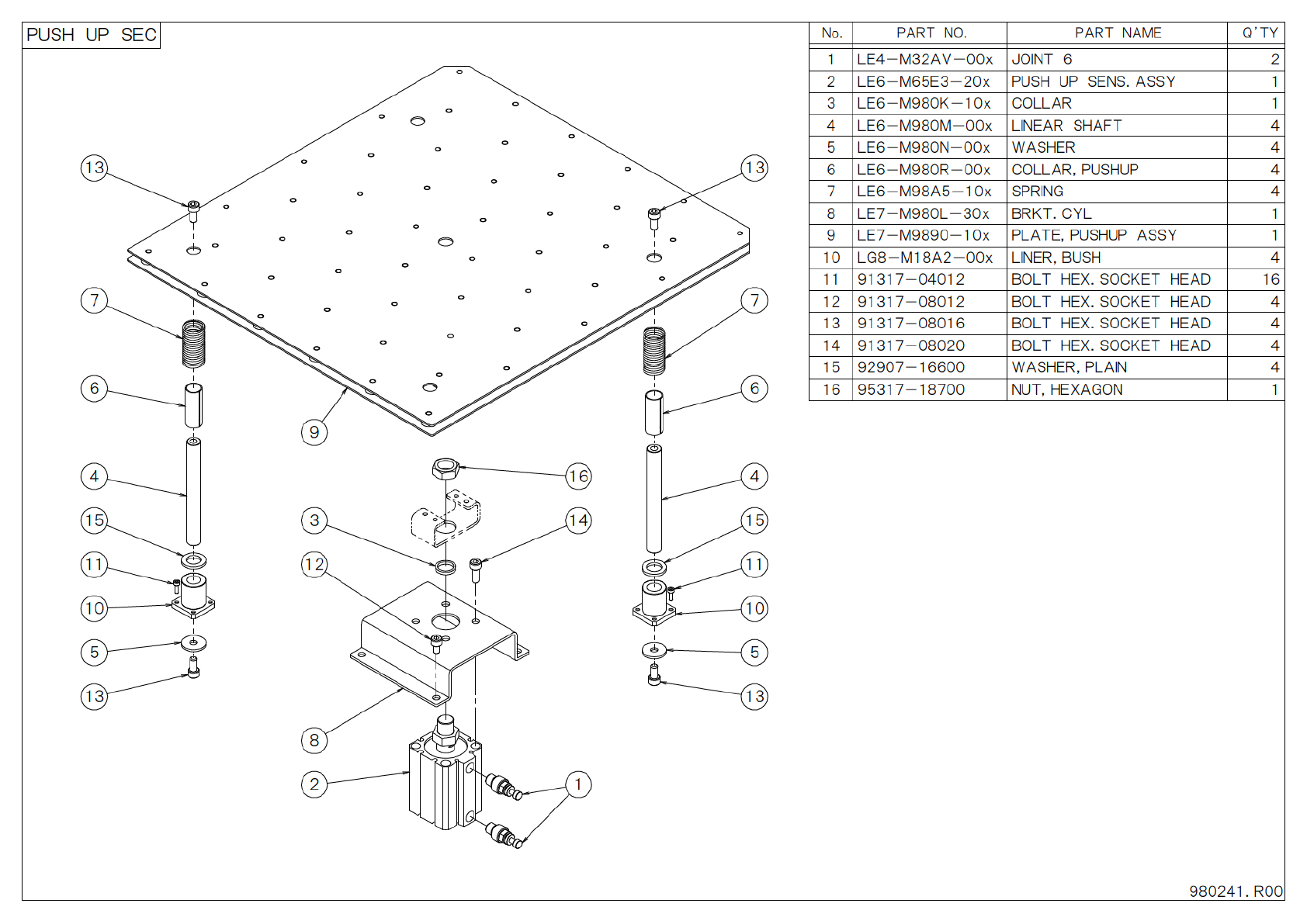 PUSH UP SEC

| No. | PART NO. | PART NAME | Q'TY |
|---|---|---|---|
| 1 | LE4-M32AV-00x | JOINT 6 | 2 |
| 2 | LE6-M65E3-20x | PUSH UP SENS. ASSY | 1 |
| 3 | LE6-M980K-10x | COLLAR | 1 |
| 4 | LE6-M980M-00x | LINEAR SHAFT | 4 |
| 5 | LE6-M980N-00x | WASHER | 4 |
| 6 | LE6-M980R-00x | COLLAR, PUSHUP | 4 |
| 7 | LE6-M98A5-10x | SPRING | 4 |
| 8 | LE7-M980L-30x | BRKT. CYL | 1 |
| 9 | LE7-M9890-10x | PLATE, PUSHUP ASSY | 1 |
| 10 | LG8-M18A2-00x | LINER, BUSH | 4 |
| 11 | 91317-04012 | BOLT HEX. SOCKET HEAD | 16 |
| 12 | 91317-08012 | BOLT HEX. SOCKET HEAD | 4 |
| 13 | 91317-08016 | BOLT HEX. SOCKET HEAD | 4 |
| 14 | 91317-08020 | BOLT HEX. SOCKET HEAD | 4 |
| 15 | 92907-16600 | WASHER, PLAIN | 4 |
| 16 | 95317-18700 | NUT, HEXAGON | 1 |

13
13
7
7
6
6
9
4
4
16
15
3
14
15
11
12
11
10
10
5
5
13
13
8
2
1

980241. R00