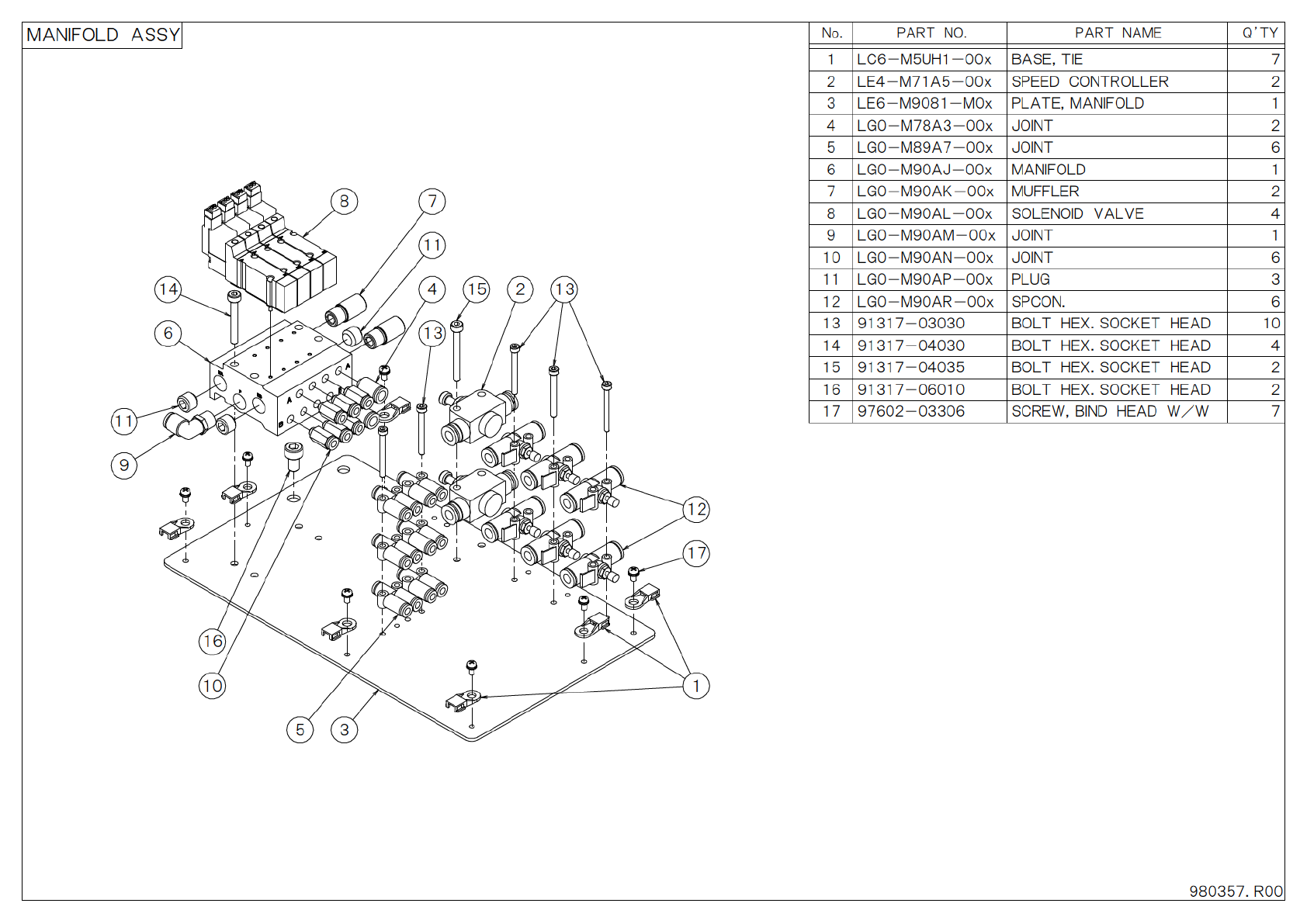 MANIFOLD ASSY

| No. | PART NO. | PART NAME | Q'TY |
|---|---|---|---|
| 1 | LC6-M5UH1-00x | BASE, TIE | 7 |
| 2 | LE4-M71A5-00x | SPEED CONTROLLER | 2 |
| 3 | LE6-M9081-M0x | PLATE, MANIFOLD | 1 |
| 4 | LG0-M78A3-00x | JOINT | 2 |
| 5 | LG0-M89A7-00x | JOINT | 6 |
| 6 | LG0-M90AJ-00x | MANIFOLD | 1 |
| 7 | LG0-M90AK-00x | MUFFLER | 2 |
| 8 | LG0-M90AL-00x | SOLENOID VALVE | 4 |
| 9 | LG0-M90AM-00x | JOINT | 1 |
| 10 | LG0-M90AN-00x | JOINT | 6 |
| 11 | LG0-M90AP-00x | PLUG | 3 |
| 12 | LG0-M90AR-00x | SPCON. | 6 |
| 13 | 91317-03030 | BOLT HEX. SOCKET HEAD | 10 |
| 14 | 91317-04030 | BOLT HEX. SOCKET HEAD | 4 |
| 15 | 91317-04035 | BOLT HEX. SOCKET HEAD | 2 |
| 16 | 91317-06010 | BOLT HEX. SOCKET HEAD | 2 |
| 17 | 97602-03306 | SCREW, BIND HEAD W/W | 7 |

8
7
11
14
4
15
2
13
6
13
11
9
12
17
16
10
1
5
3

980357. R00