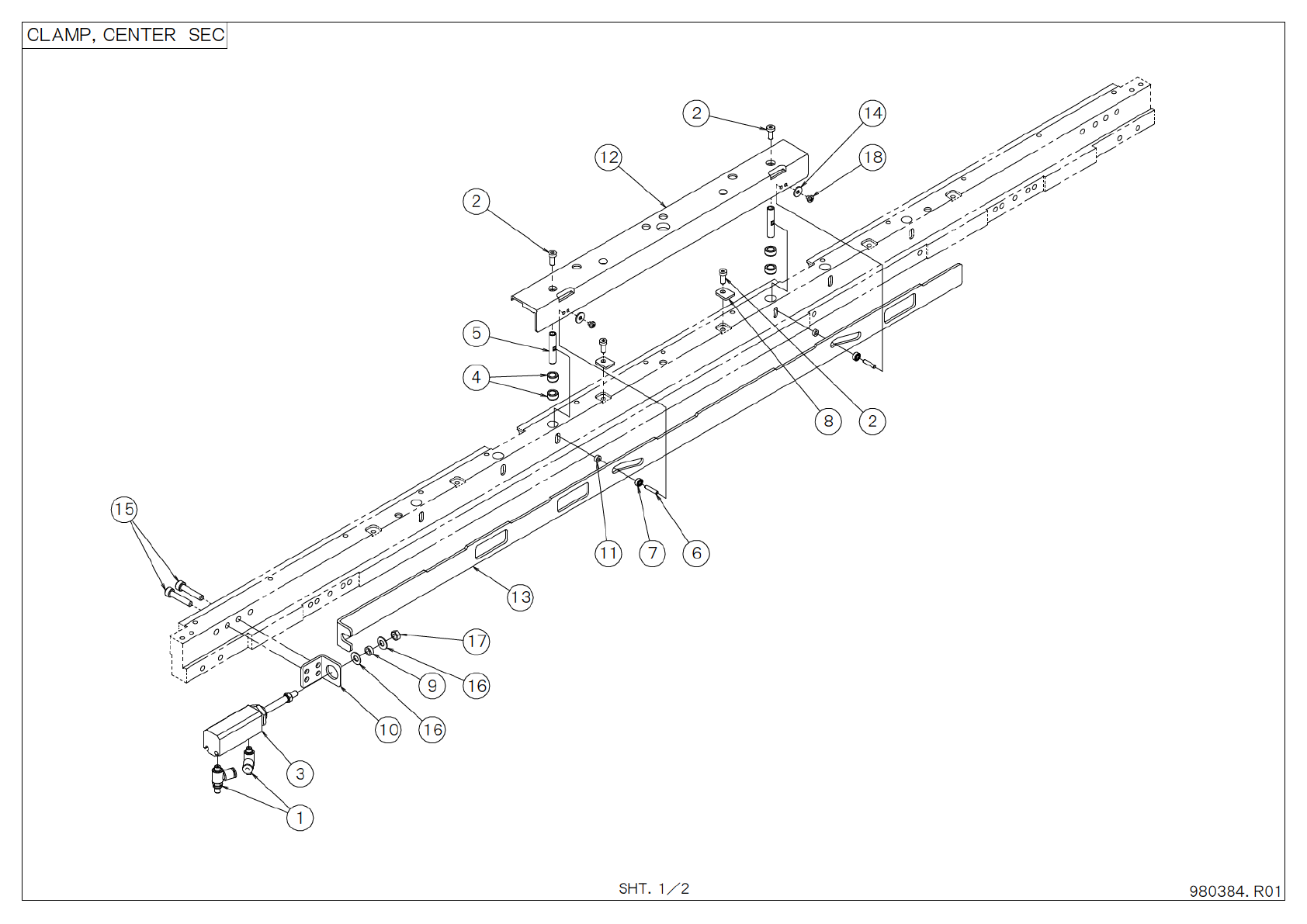 CLAMP, CENTER SEC

2
14
12
18
2
5
4
8
2
15
11
7
6
13
17
9
16
10
16
3
1

SHT. 1/2

980384. R01