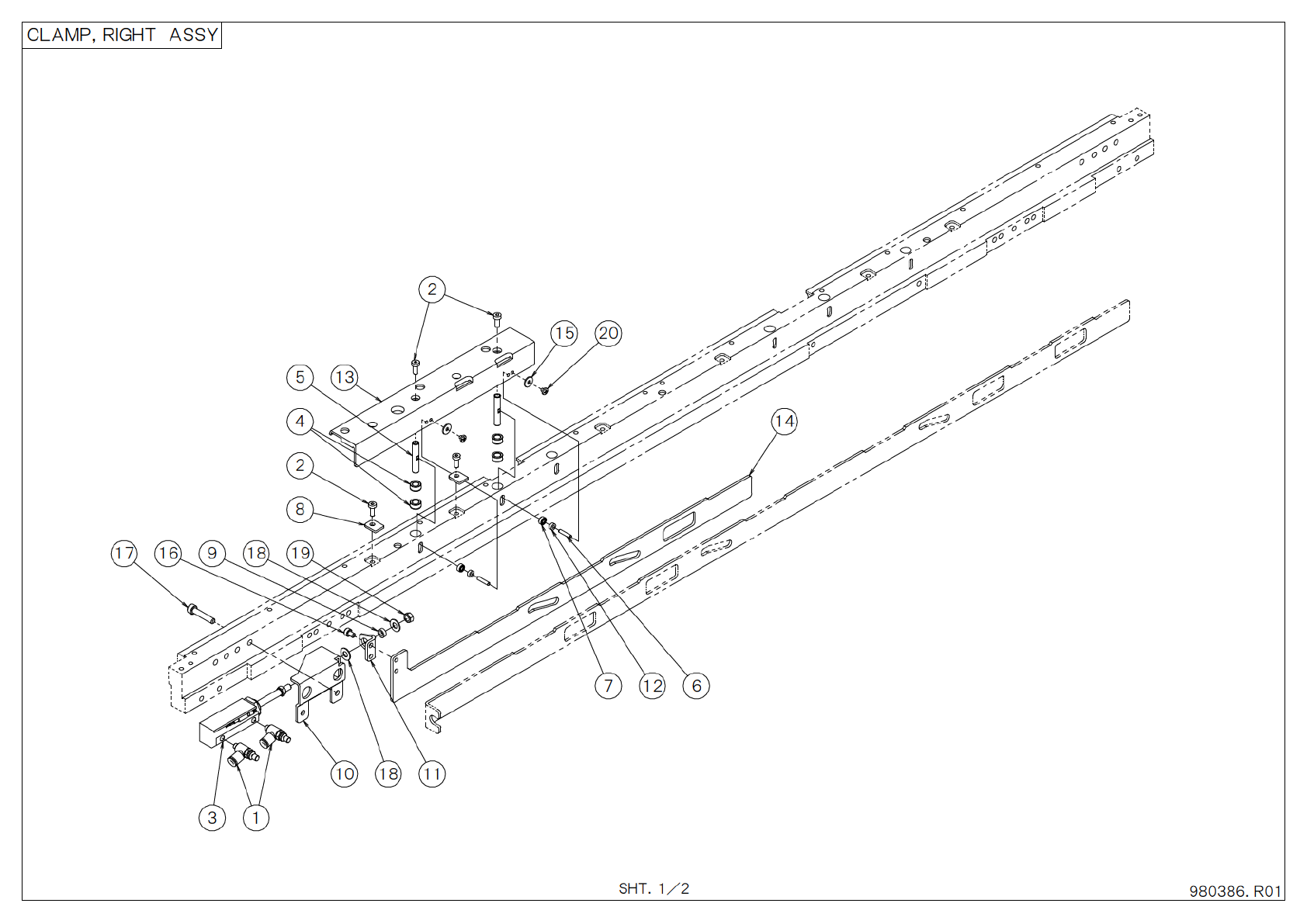 CLAMP, RIGHT ASSY

2

15 20

5 13

4

14

2

8

17 16 9 18 19

7 12 6

10 18 11

3 1

SHT. 1/2

980386. R01