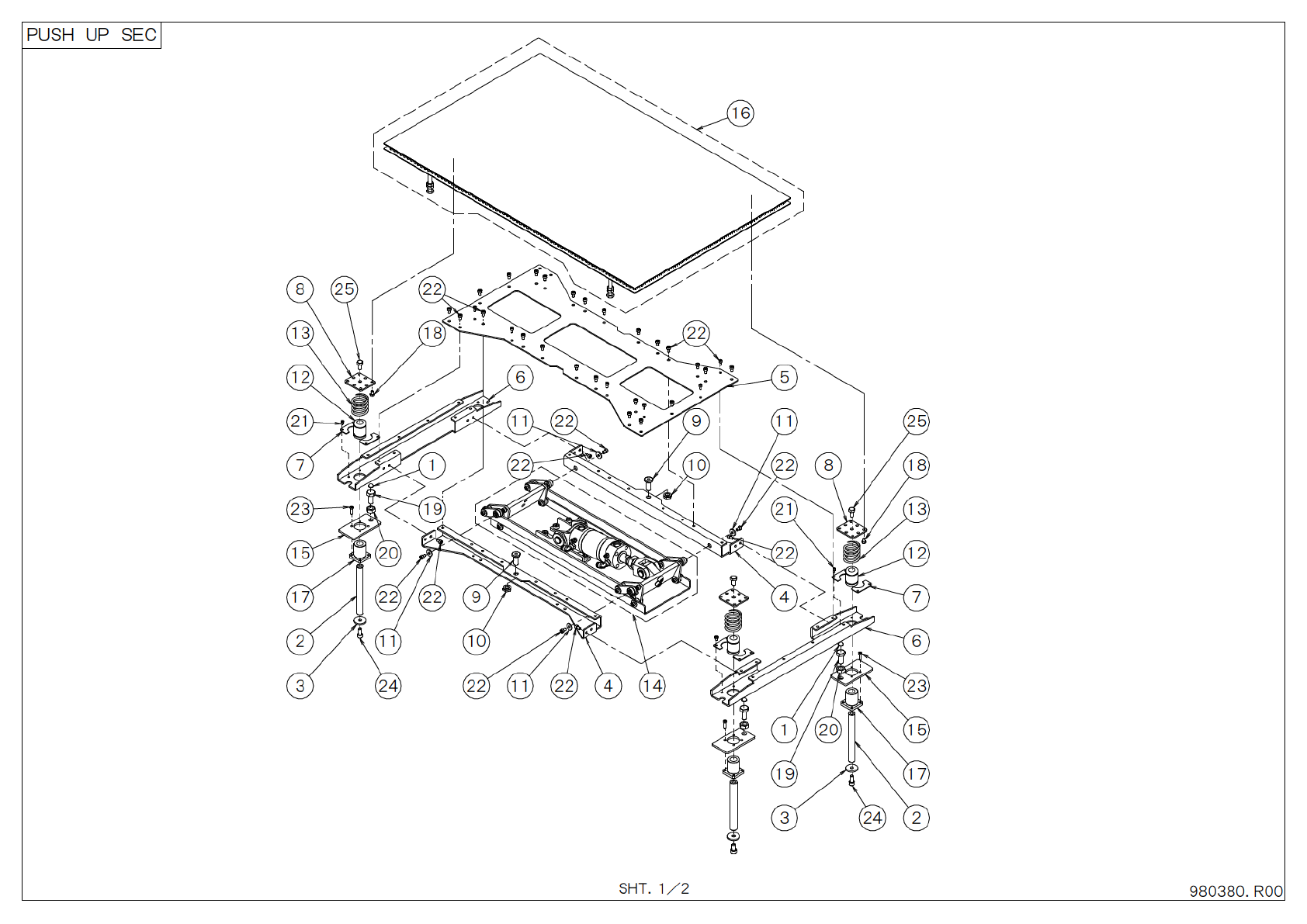 PUSH UP SEC

16

8
25
22
13
18
22
12
6
5
21
11
22
9
11
25
7
1
22
10
22
8
18
23
19
21
13
15
20
22
12
17
22
22
9
4
7
2
11
10
6
3
24
22
11
22
4
14
23
1
20
15
19
17
3
24
2

SHT. 1／2
980380. R00