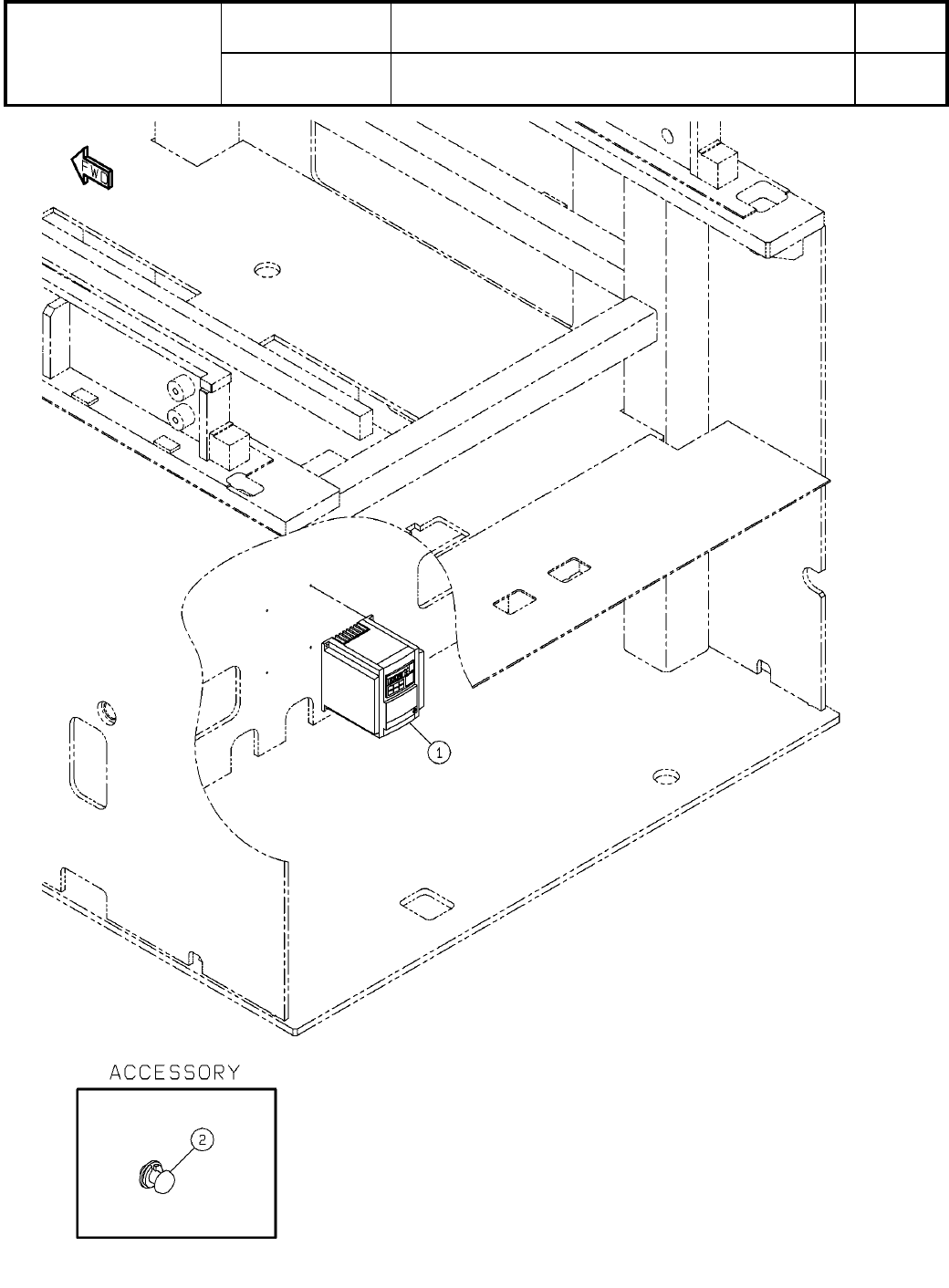 FWD

1

ACCESSORY

2