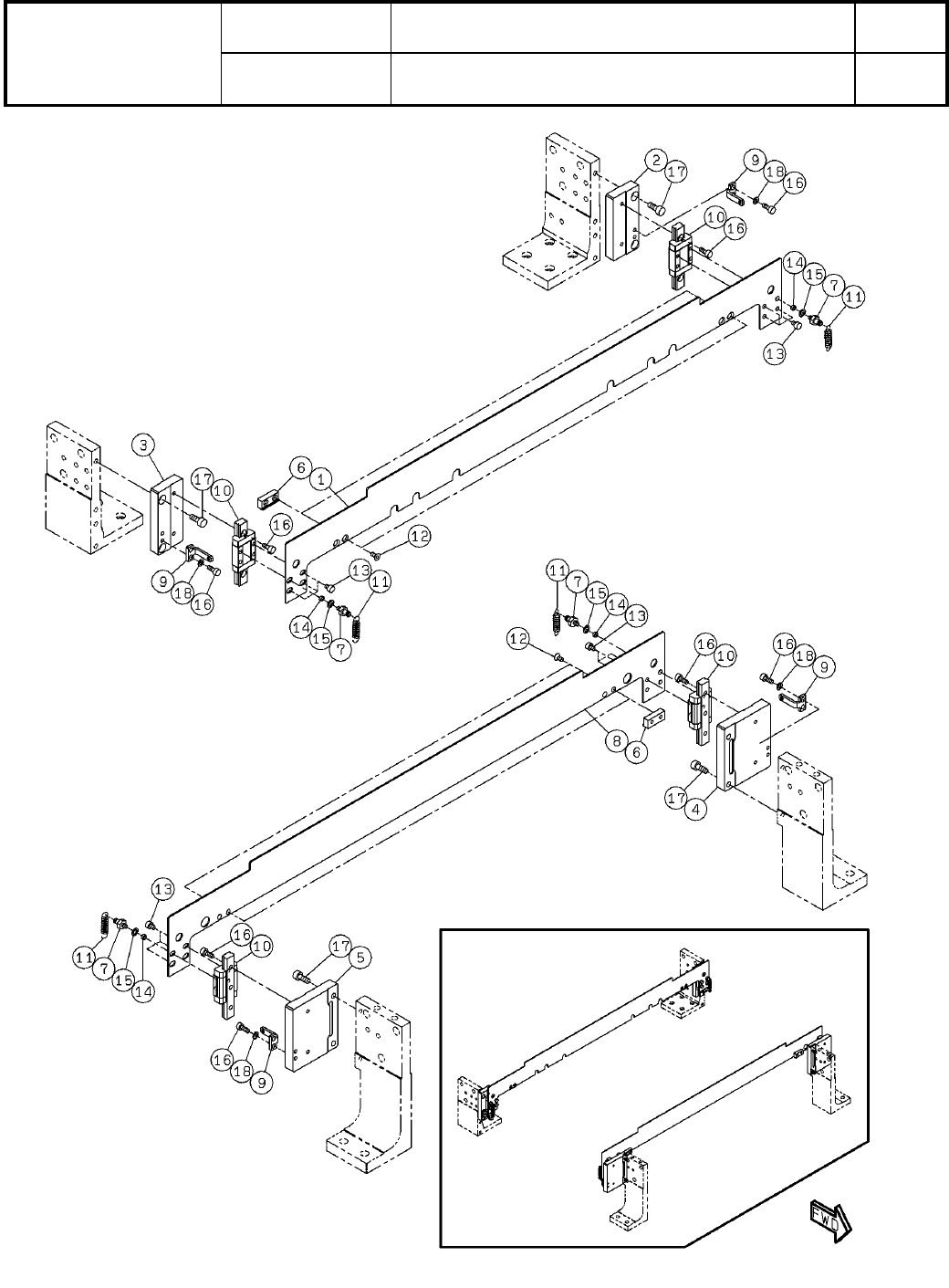 2
17
9
18
16
10
16
14
15
7
11
13
3
17
10
6
1
16
12
9
18
16
13
11
14
15
7
11
7
15
14
13
12
16
10
16
18
9
8
6
17
4
13
11
7
15
14
16
10
17
5
16
18
9
FWD