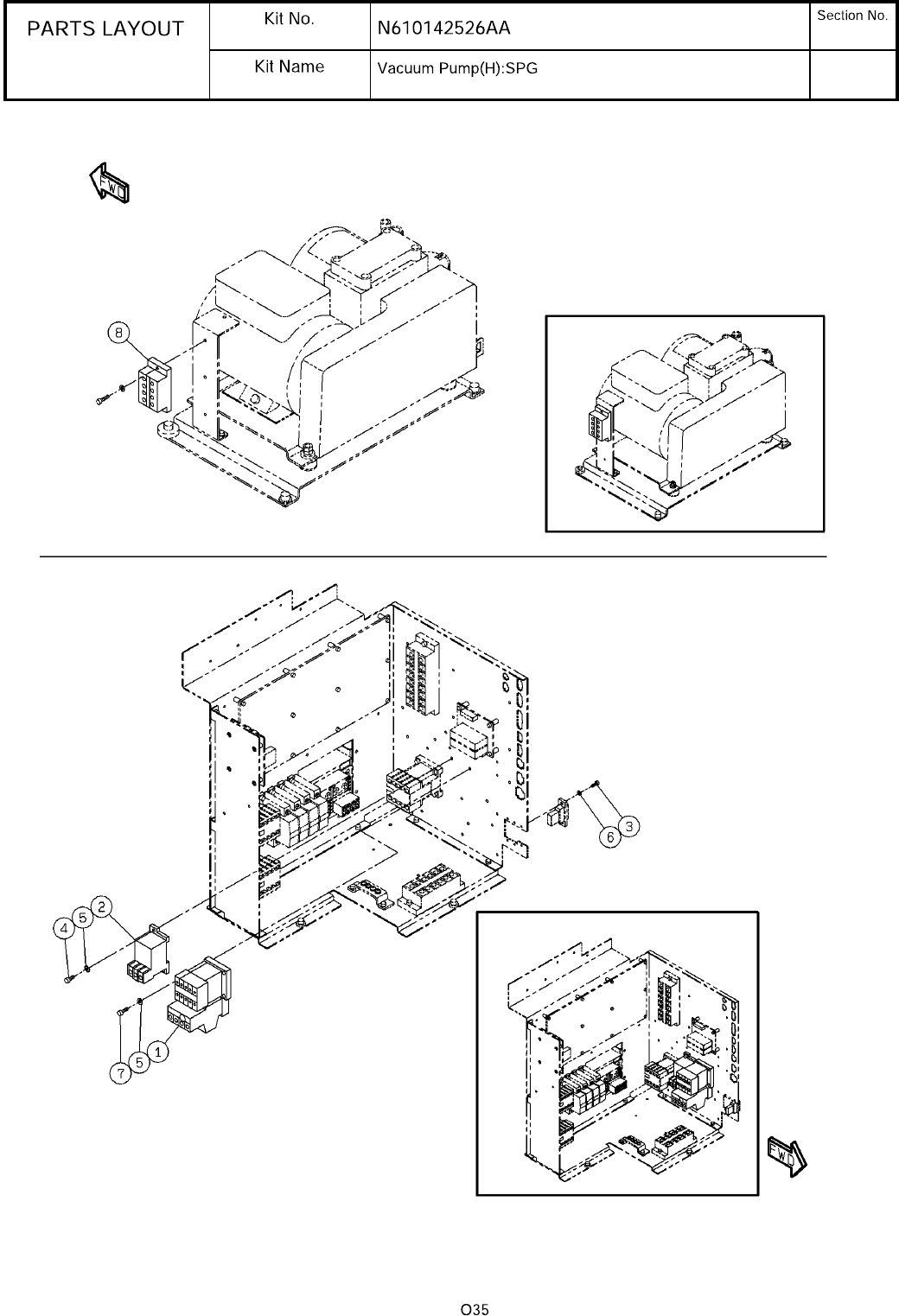 | PARTS LAYOUT | Kit No. | N610142526AA | Section No. |
|---|---|---|---|
| | Kit Name | Vacuum Pump(H):SPG | |

FWD

8

6 3

4 5 2

7 5 1

FWD

O35